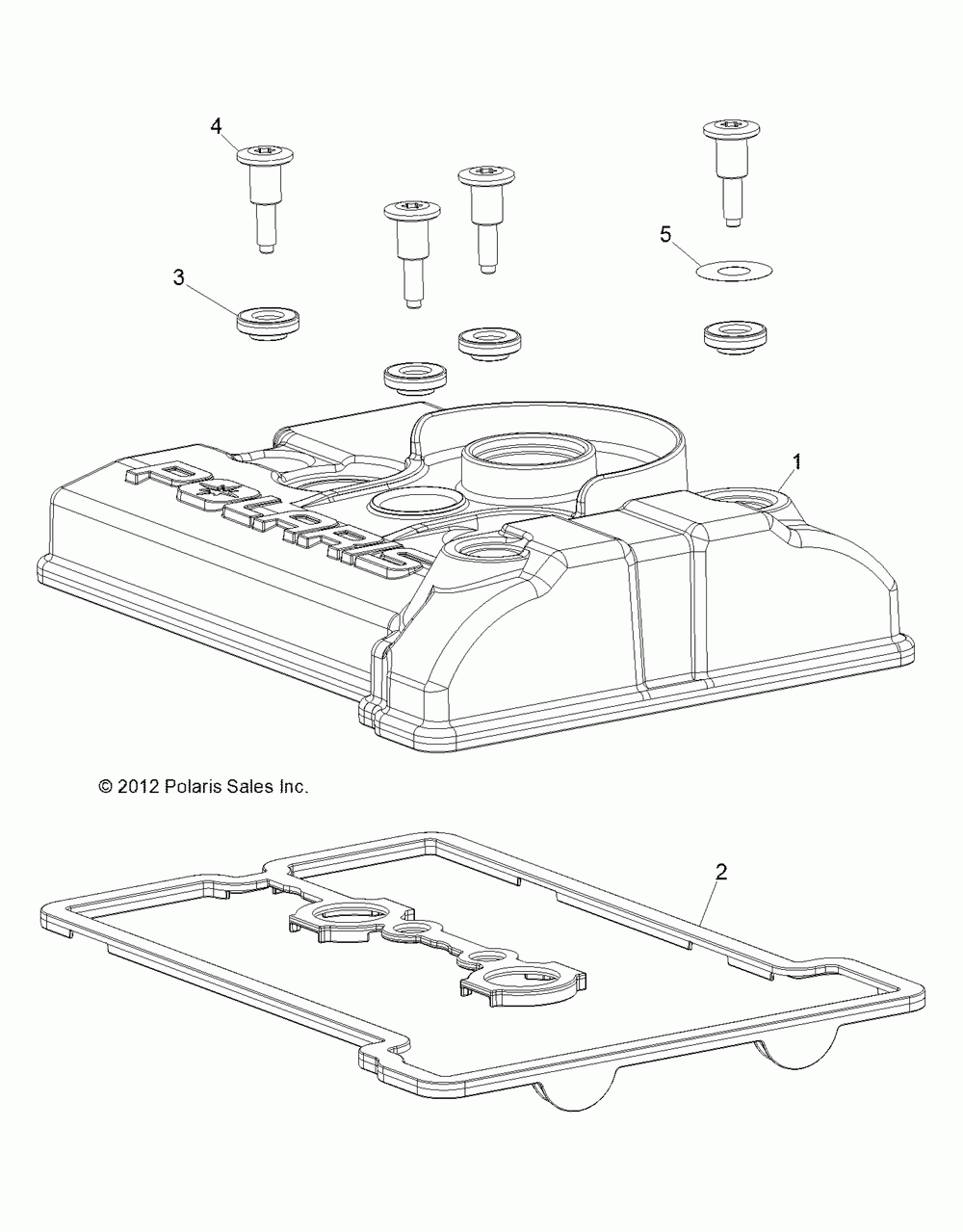 4

5

3

1

POLARIS

© 2012 Polaris Sales Inc.

2