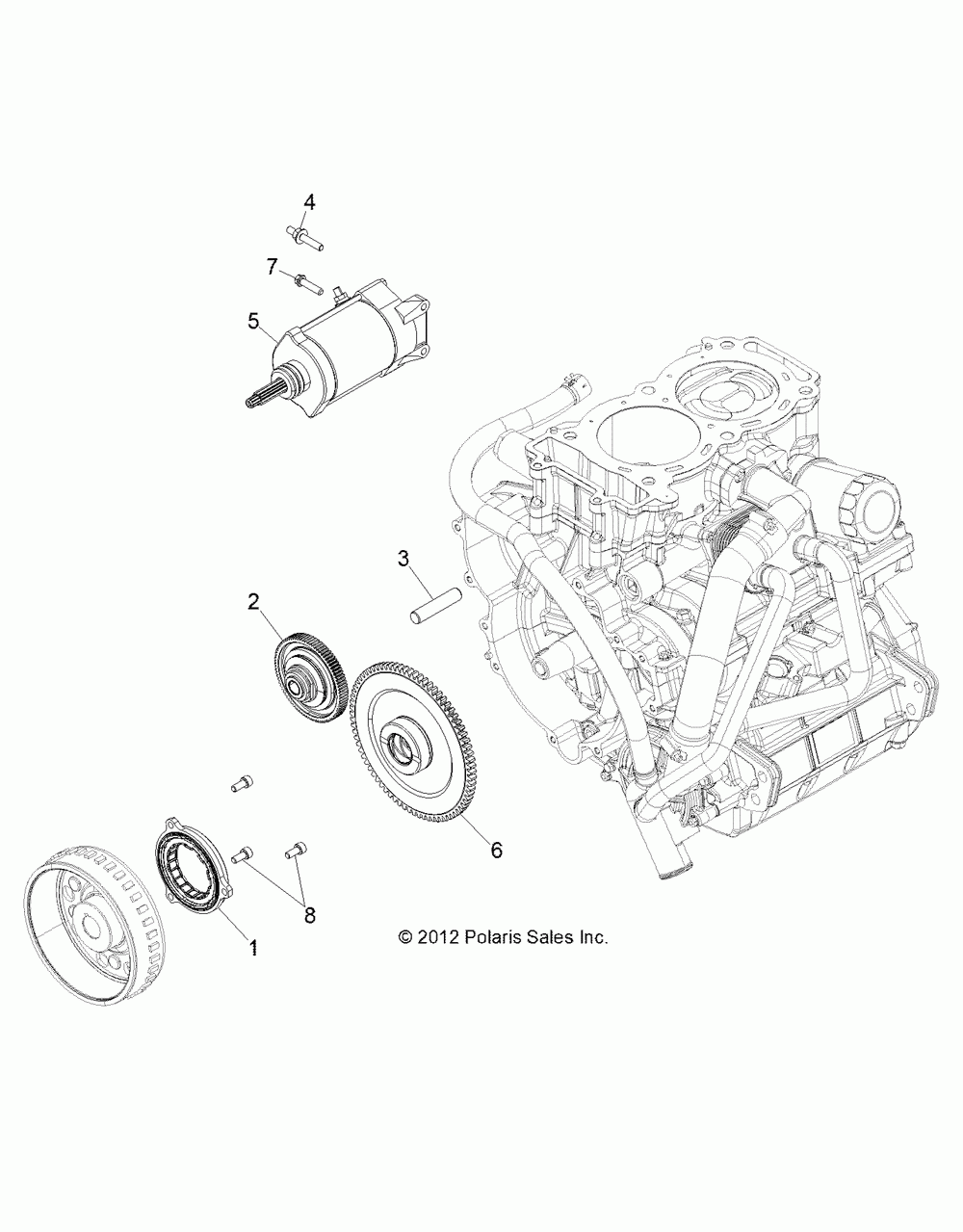 4

7

5

3

2

6

8

1

© 2012 Polaris Sales Inc.