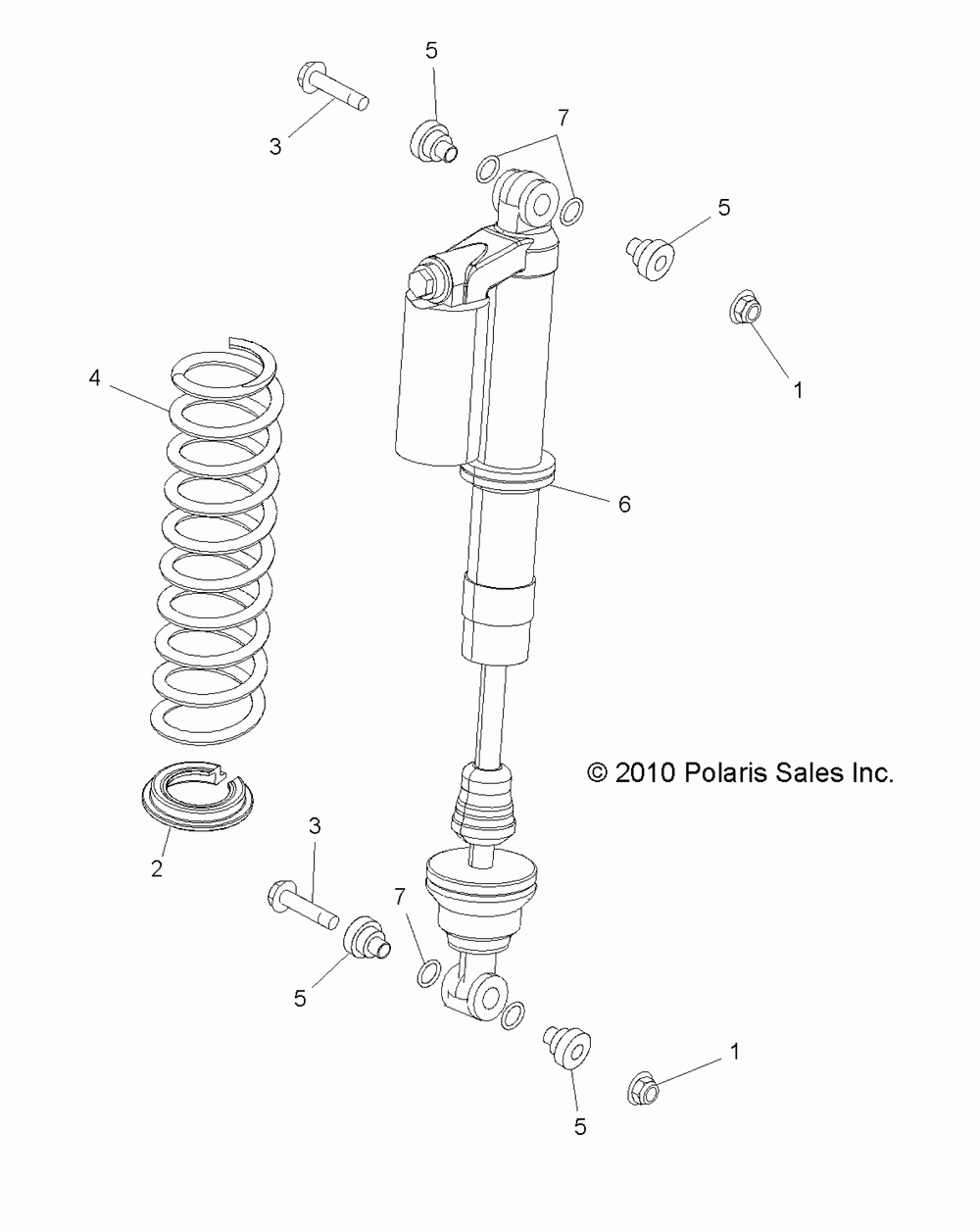 5

3

7

5

1

4

6

© 2010 Polaris Sales Inc.

2

3

7

5

1

5