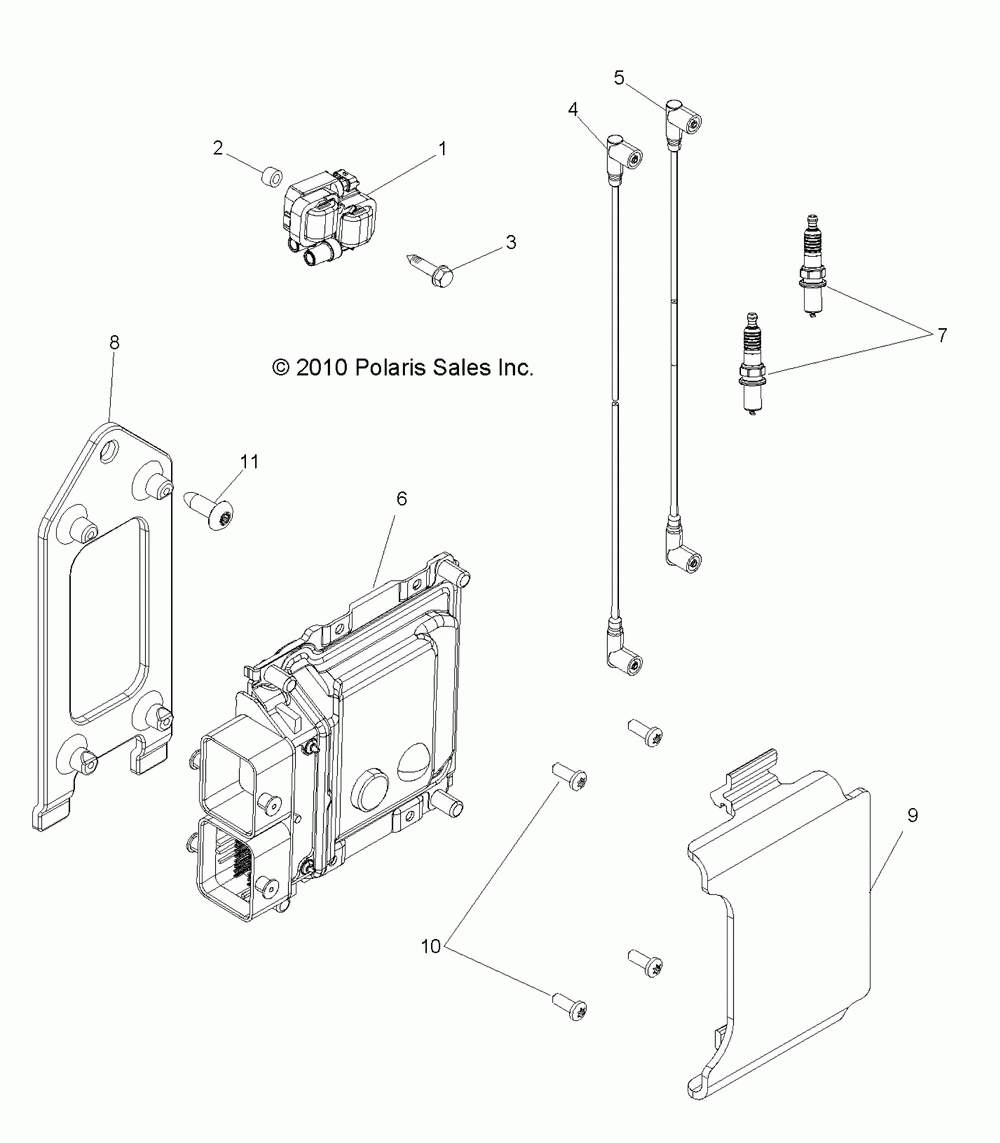 5
4
2
1
3
7
8
© 2010 Polaris Sales Inc.
11
6
9
10