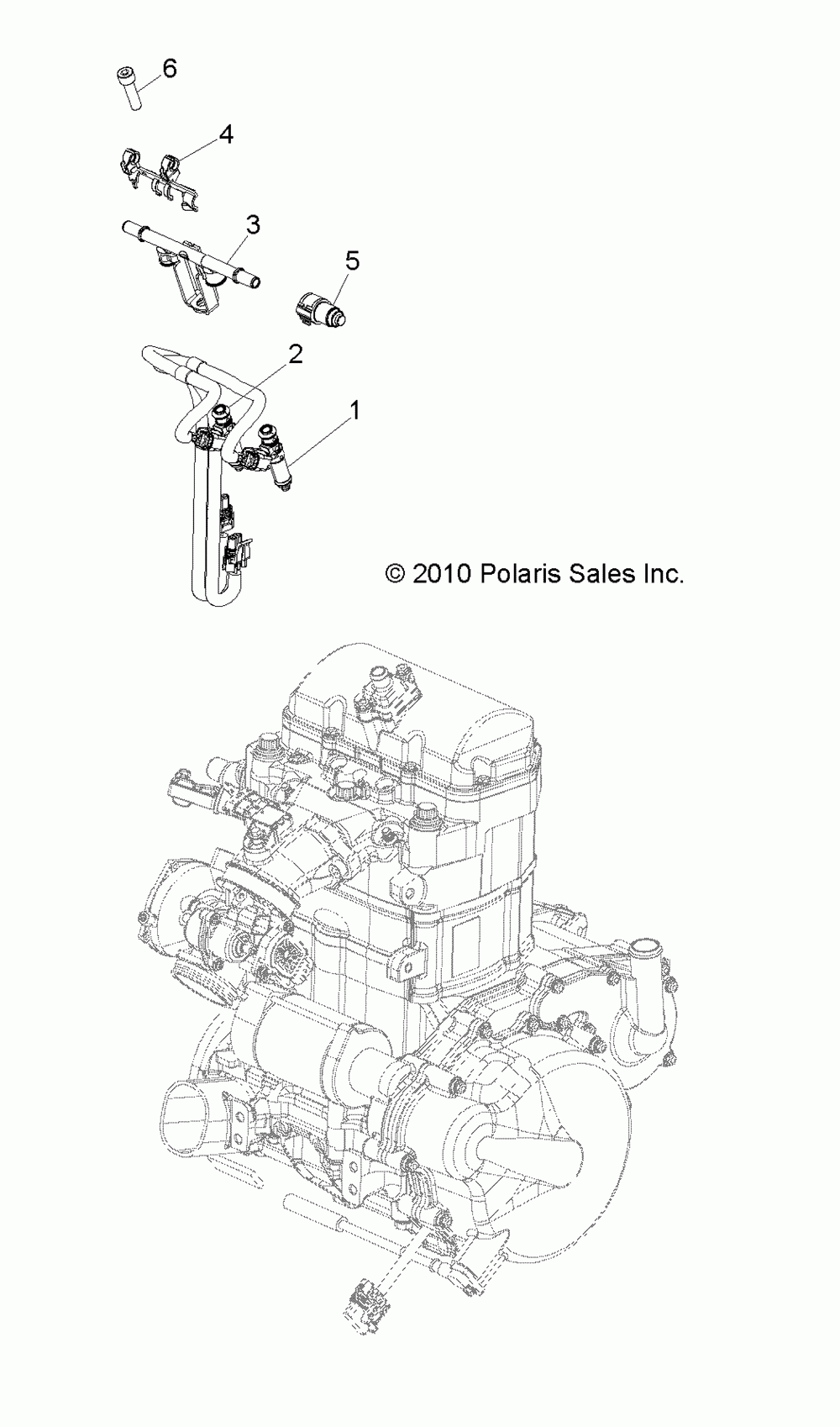 6

4

3

5

2

1

© 2010 Polaris Sales Inc.