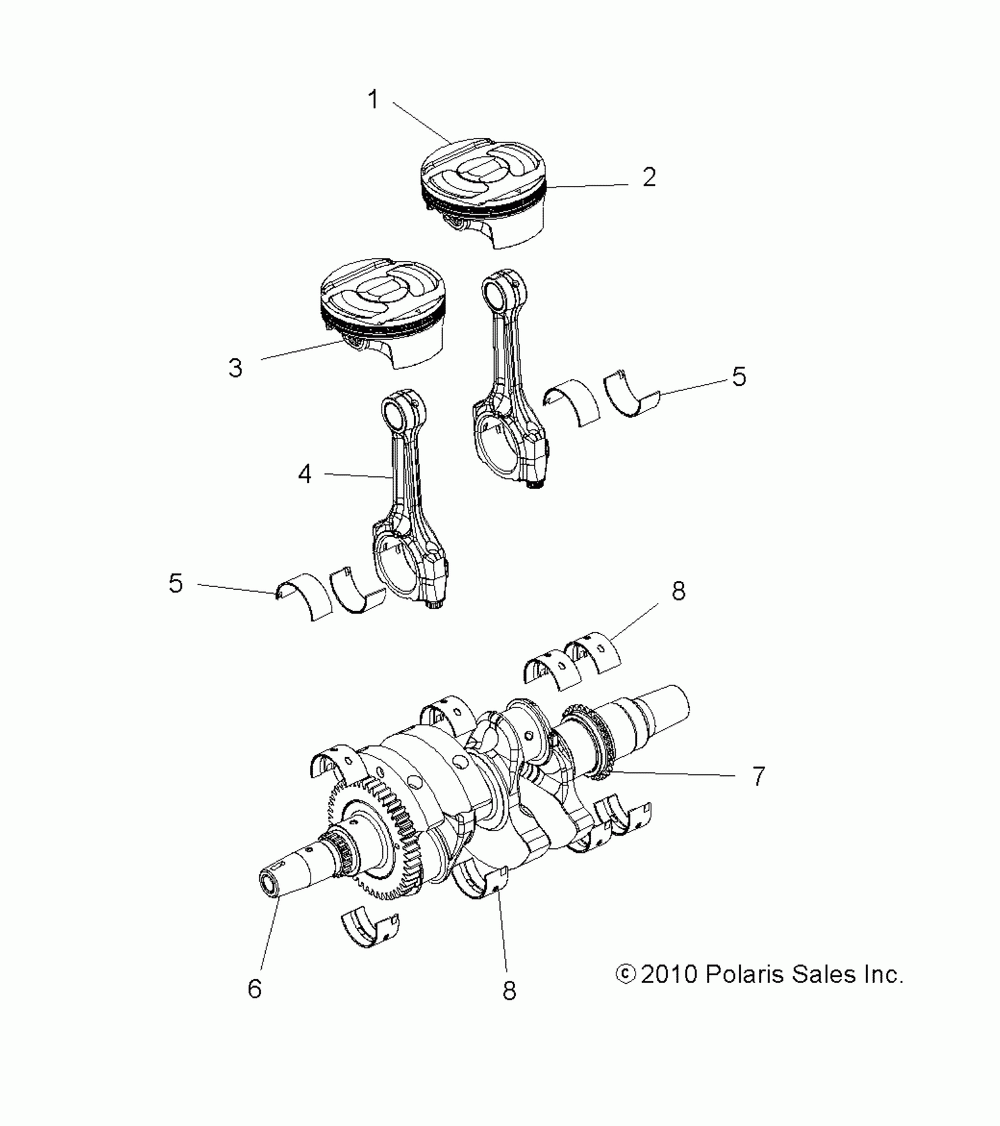 1
2
3
5
4
5
8
7
6
8
© 2010 Polaris Sales Inc.