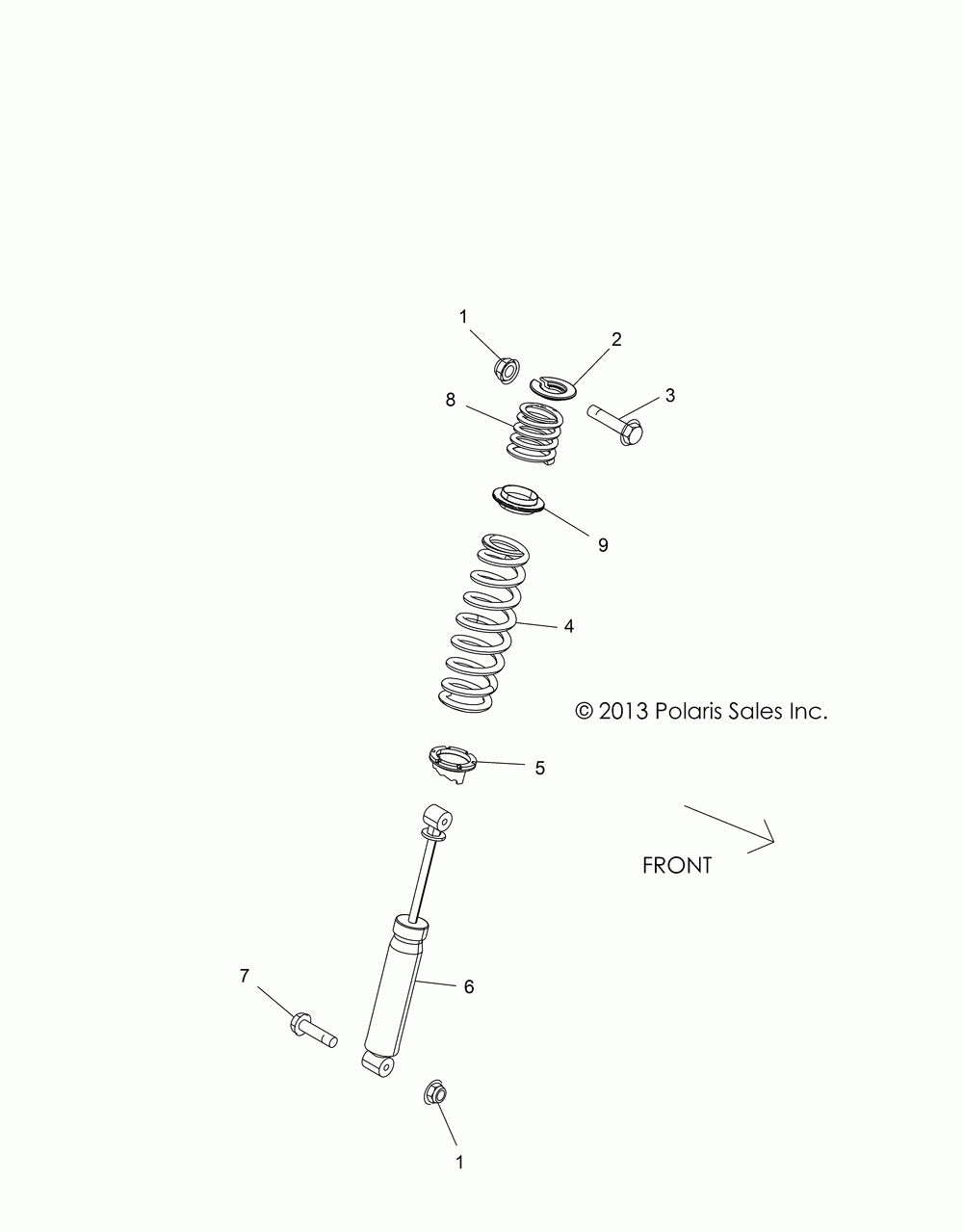 1

2

8

3

9

4

© 2013 Polaris Sales Inc.

5

FRONT

7

6

1