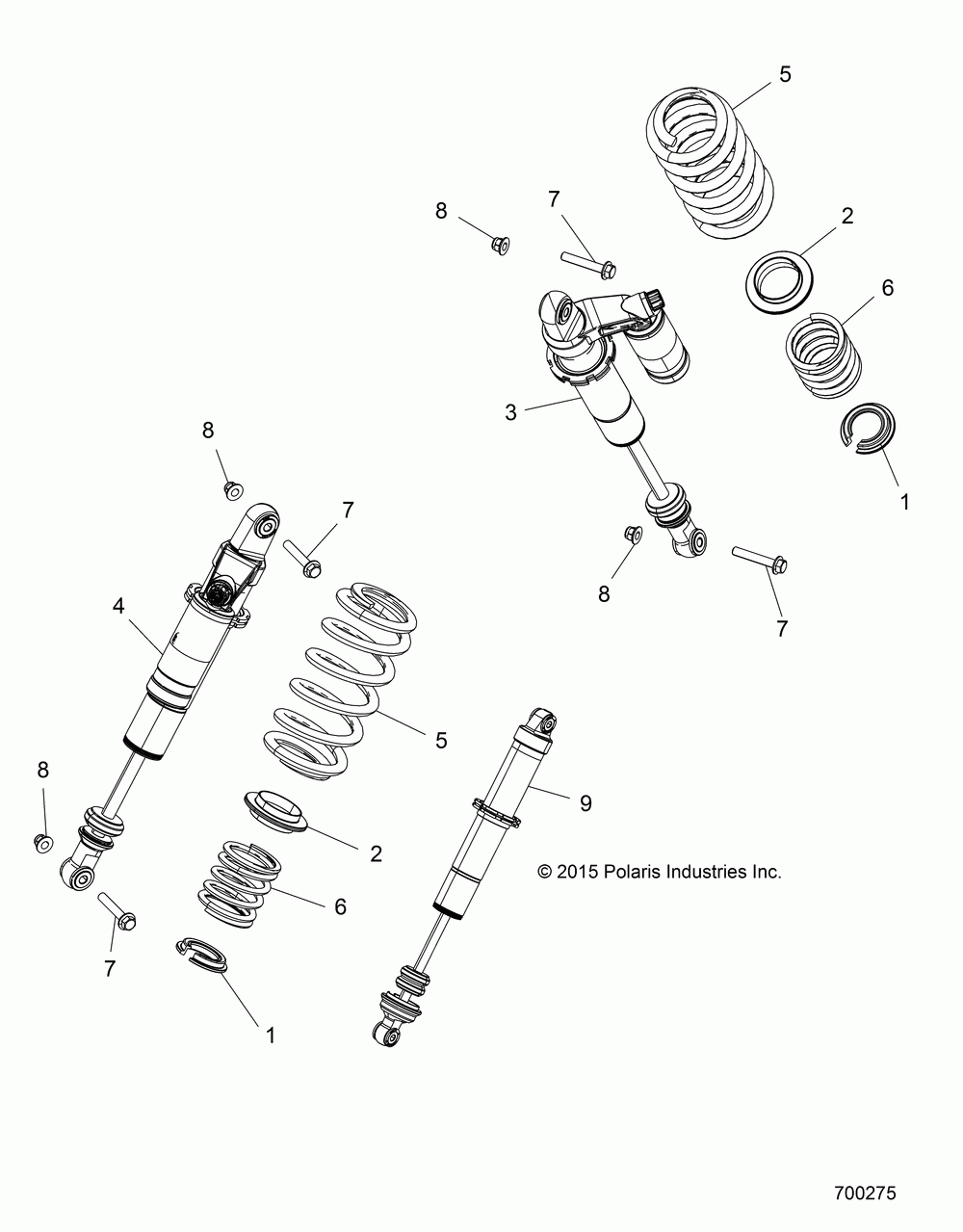 5

8

7

2

6

3

1

8

7

8

7

4

5

9

8

2

6

7

1

© 2015 Polaris Industries Inc.

700275