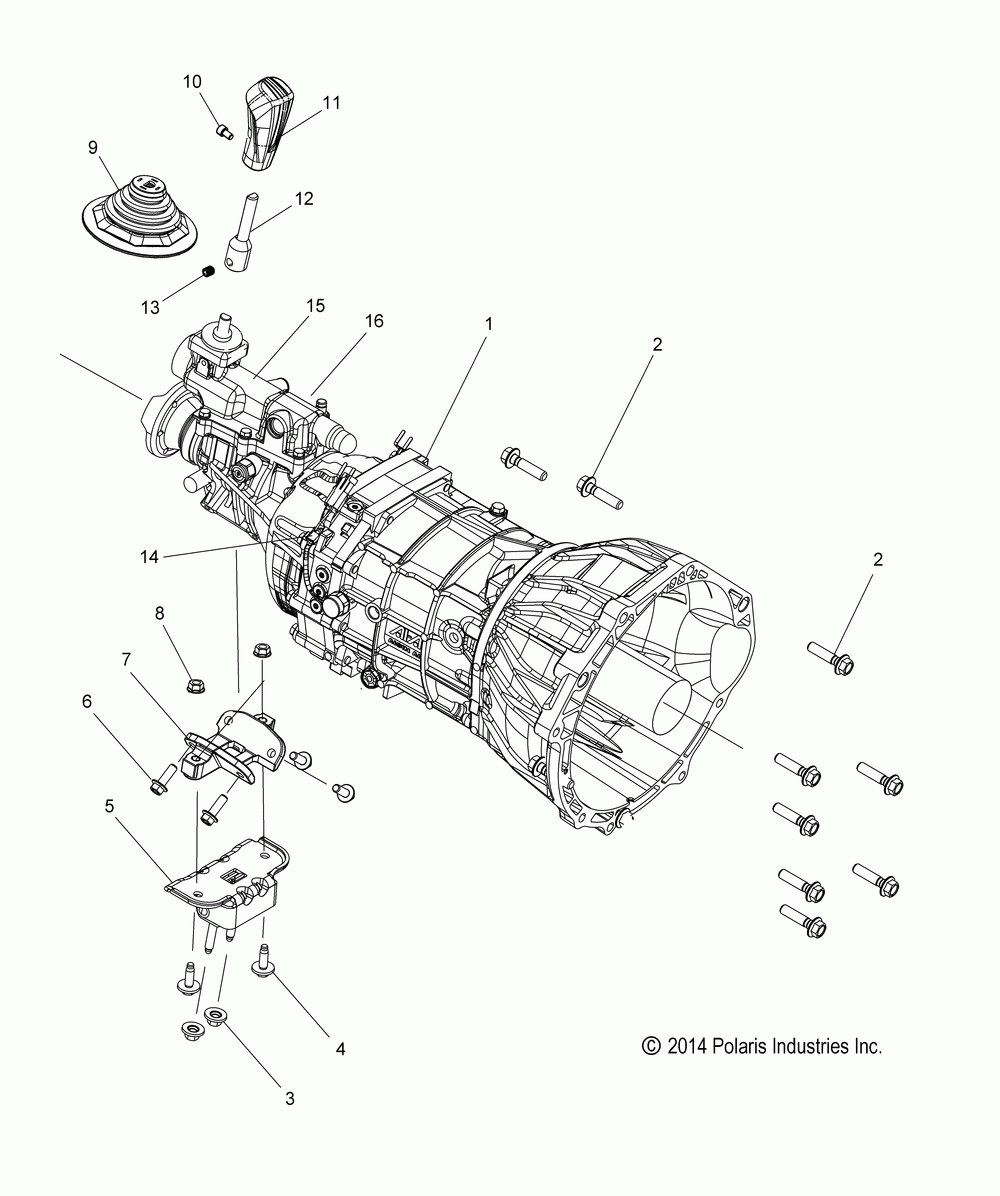 10
11
9
12
13
15
16
1
2
14
2
8
7
6
5
4
3
© 2014 Polaris Industries Inc.