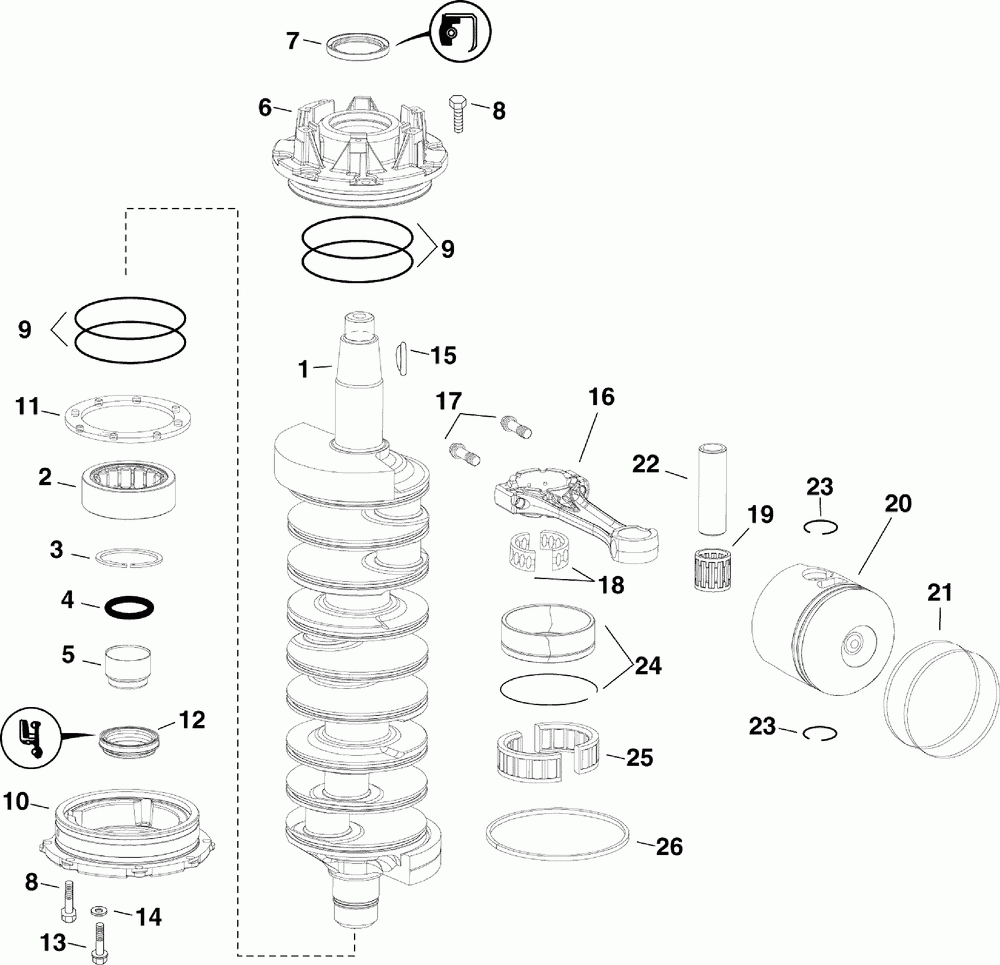 7
6
8
9
9
1
15
11
17
16
2
22
23
20
19
3
18
21
4
5
24
12
23
25
10
26
8
14
13