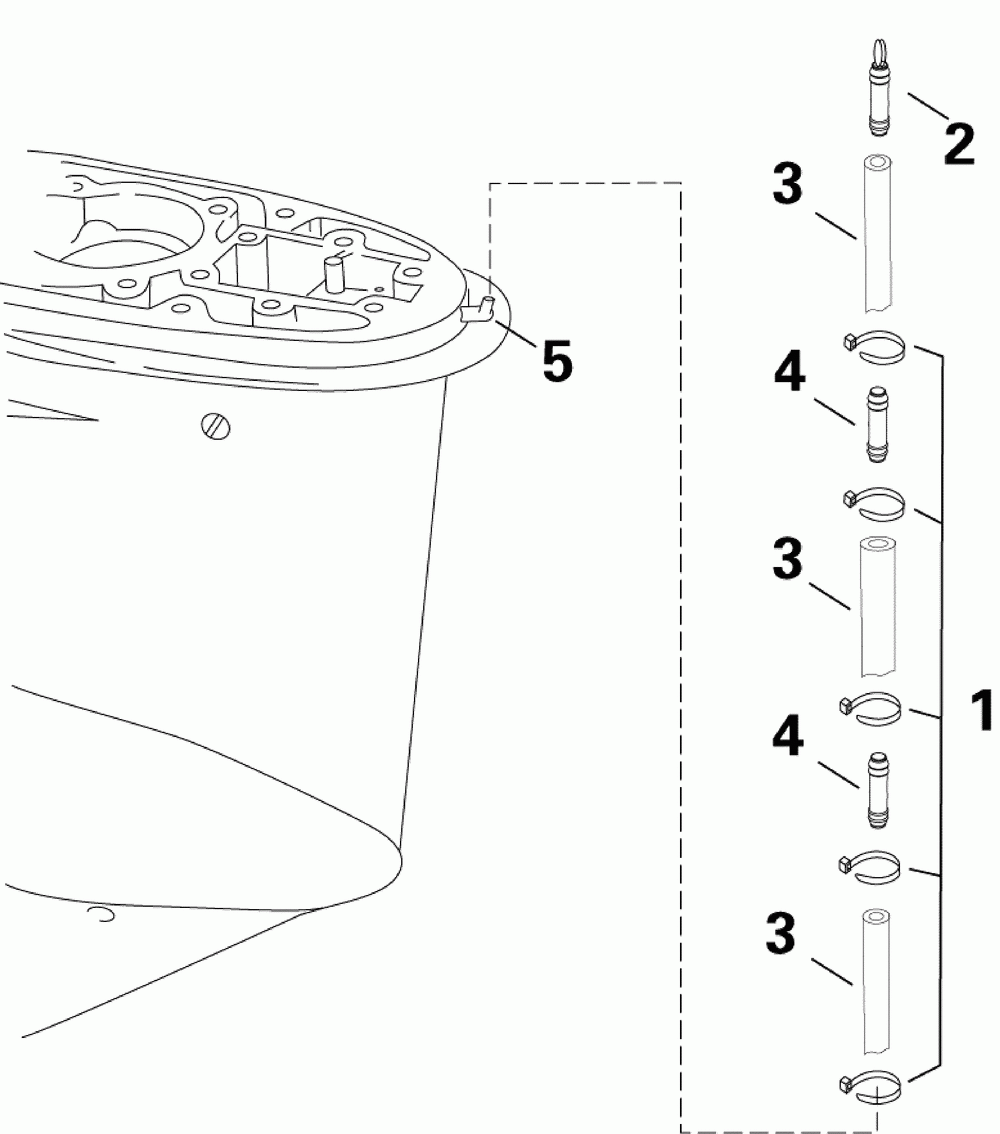 2
3
5
4
3
1
4
3