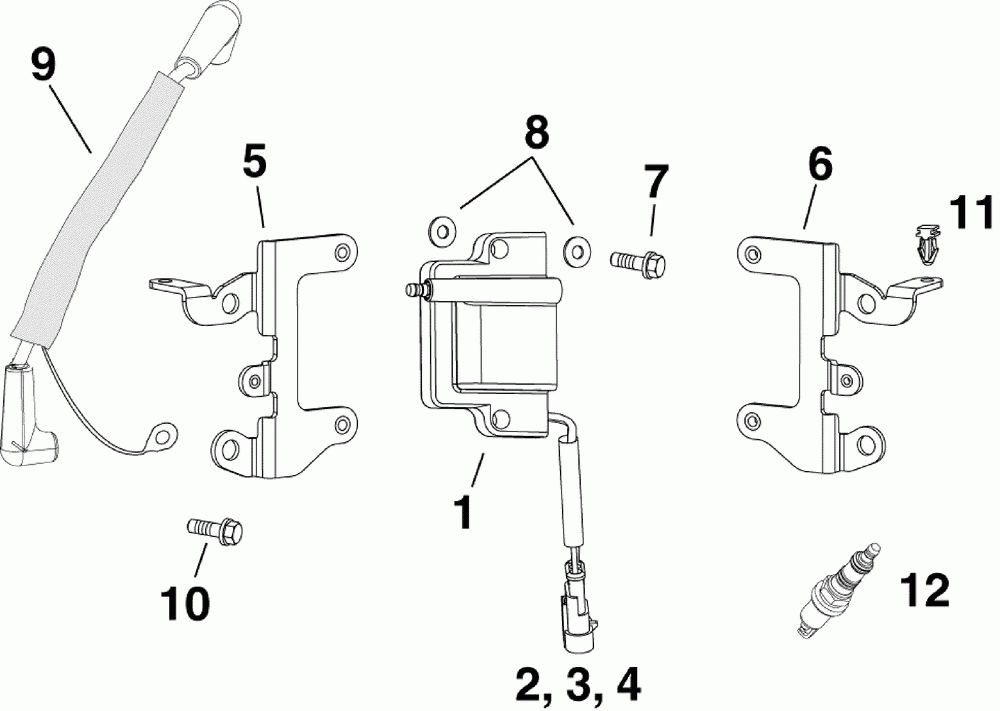 9

5

8

7

6

11

1

10

2, 3, 4

12