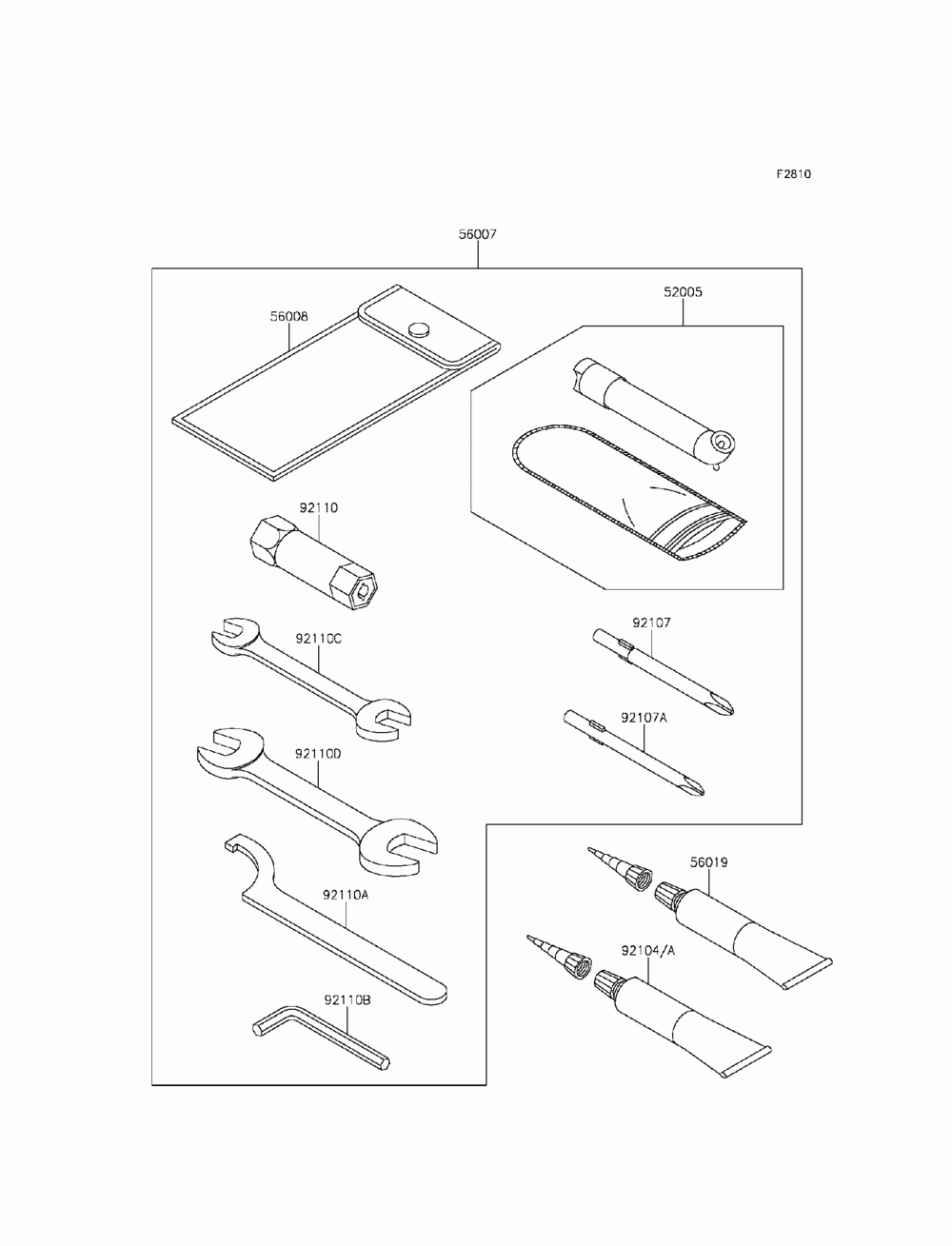 F2810

56007

56008

52005

92110

92110C

92107

92107A

92110D

56019

92110A

92104/A

92110B