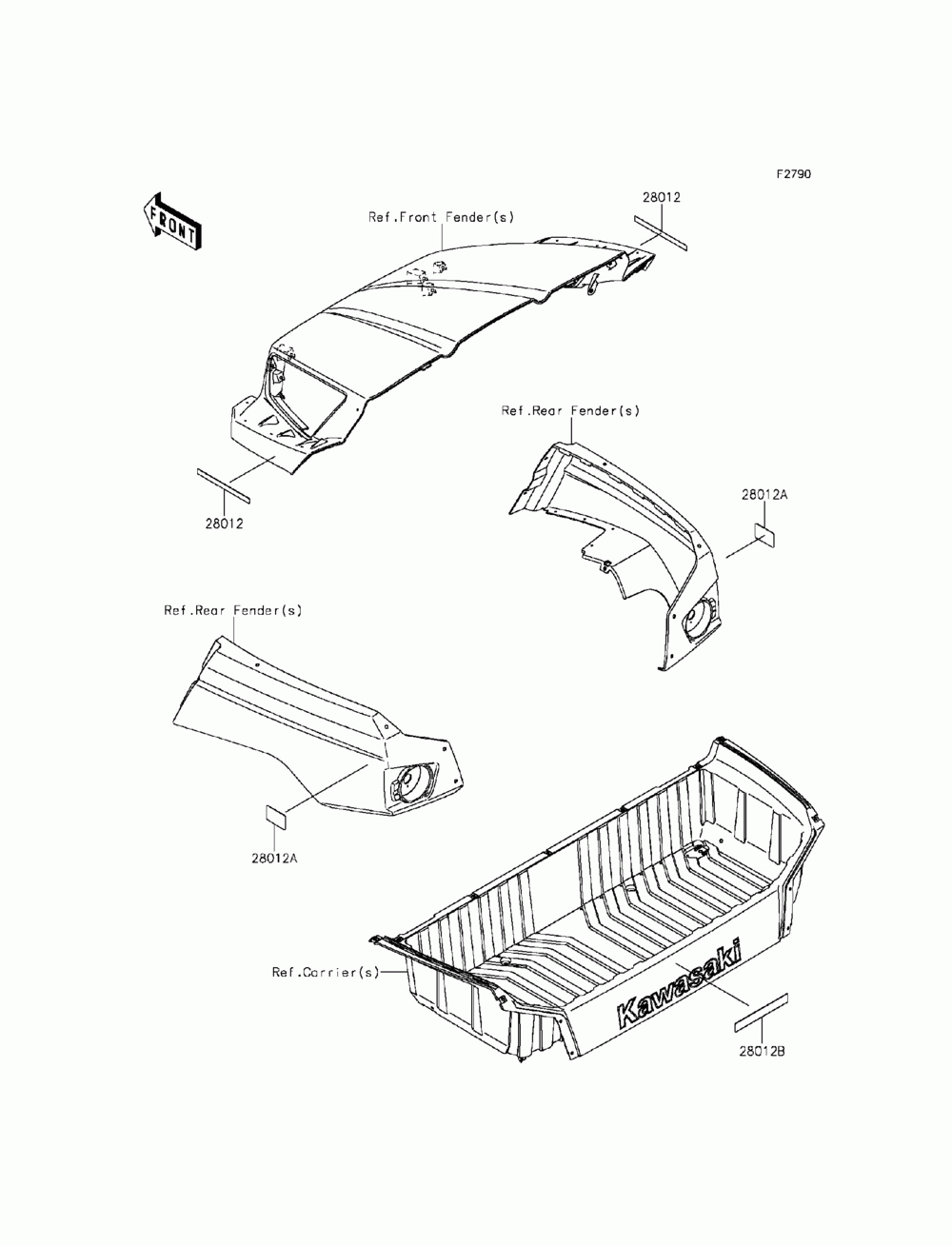 F2790

FRONT

Ref.Front Fender(s)

28012

28012

Ref.Rear Fender(s)

28012A

Ref.Rear Fender(s)

28012A

Ref.Carrier(s)

Kawasaki

28012B