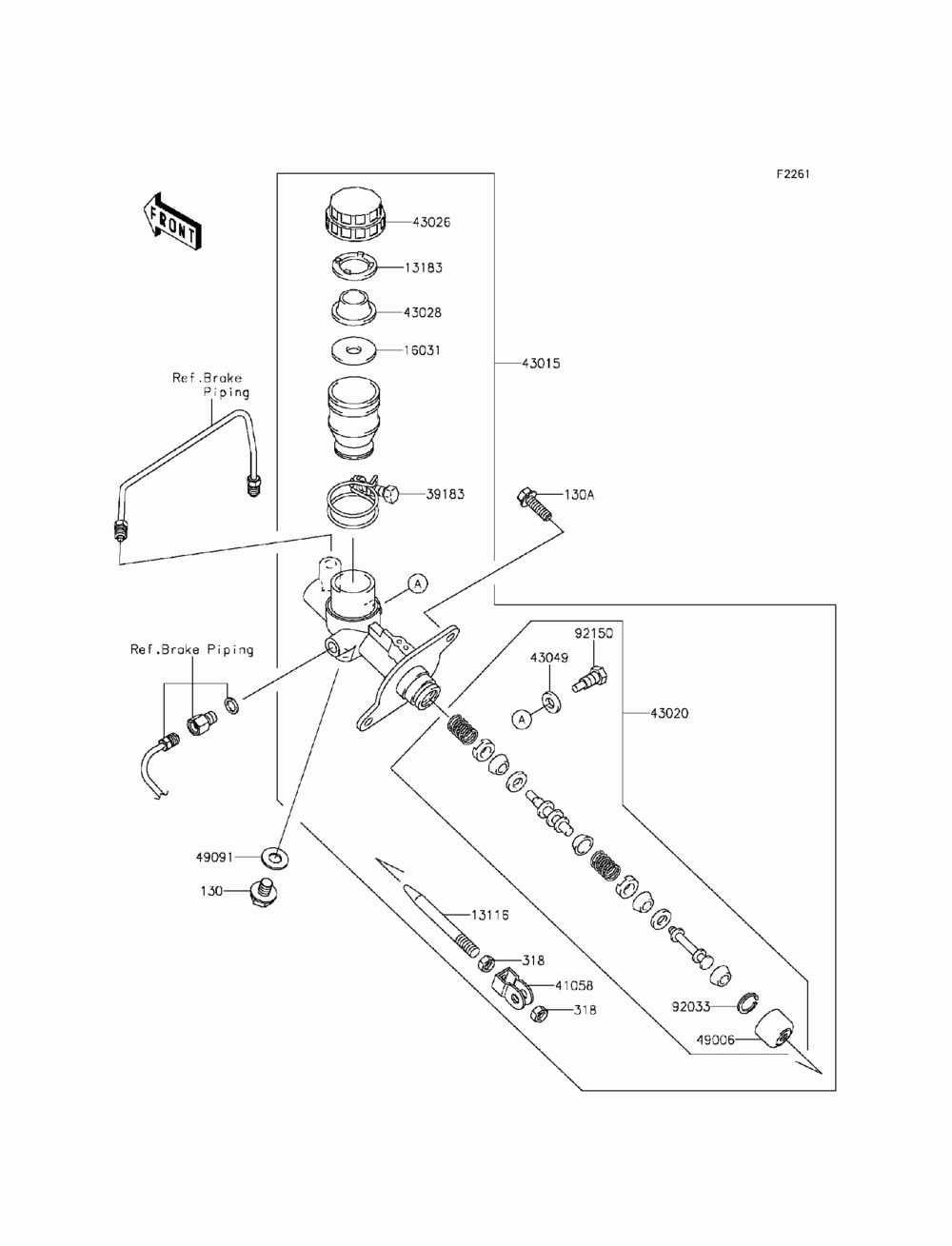 F2261

FRONT

43026

13183

43028

16031

43015

Ref.Brake Piping

39183

130A

A

Ref.Brake Piping

92150

43049

A

43020

49091

130

13116

318

41058

318

92033

49006