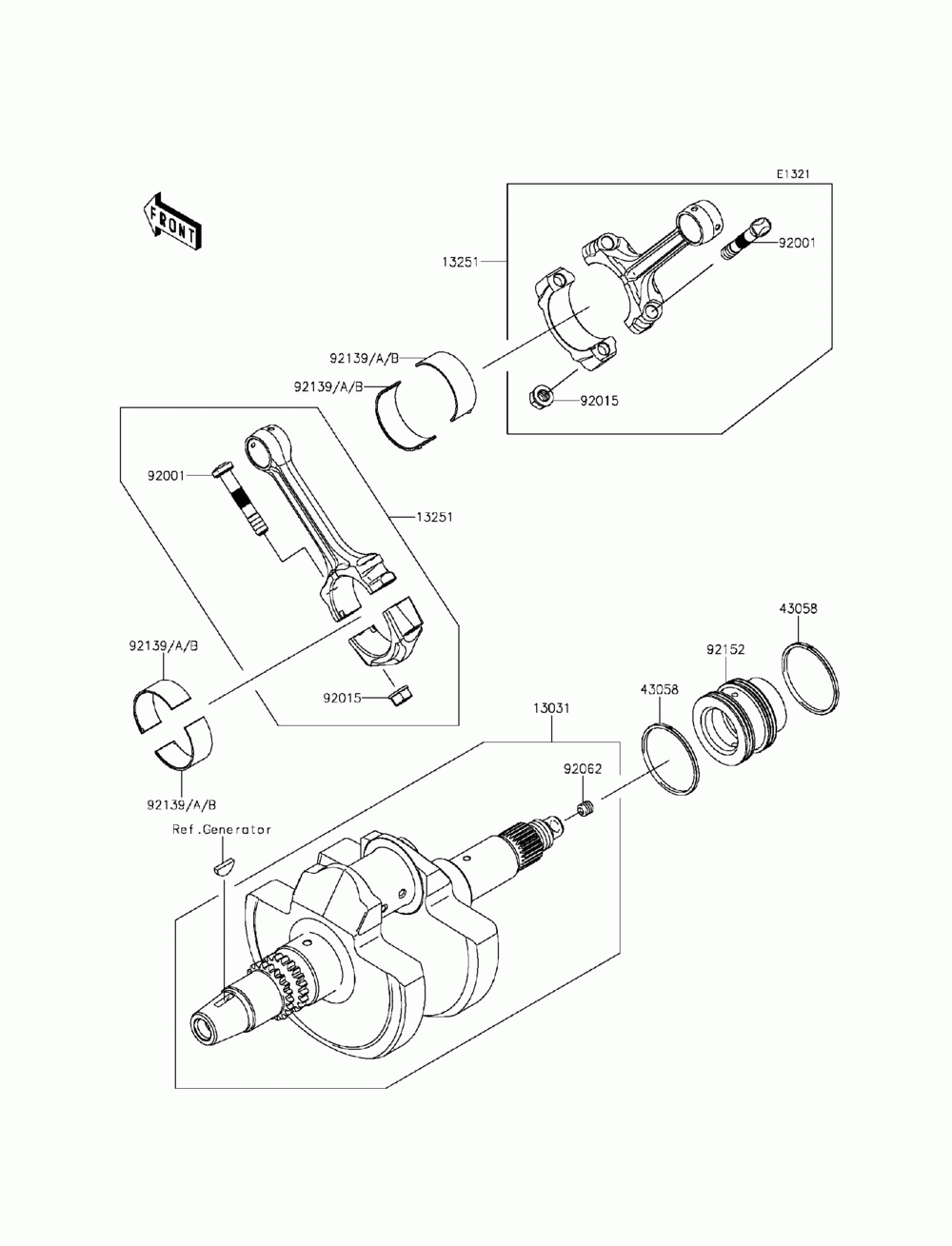 E1321

FRONT

13251

92001

92139/A/B

92139/A/B

92015

92001

13251

92139/A/B

92015

92139/A/B

43058

92152

43058

13031

92062

Ref.Generator