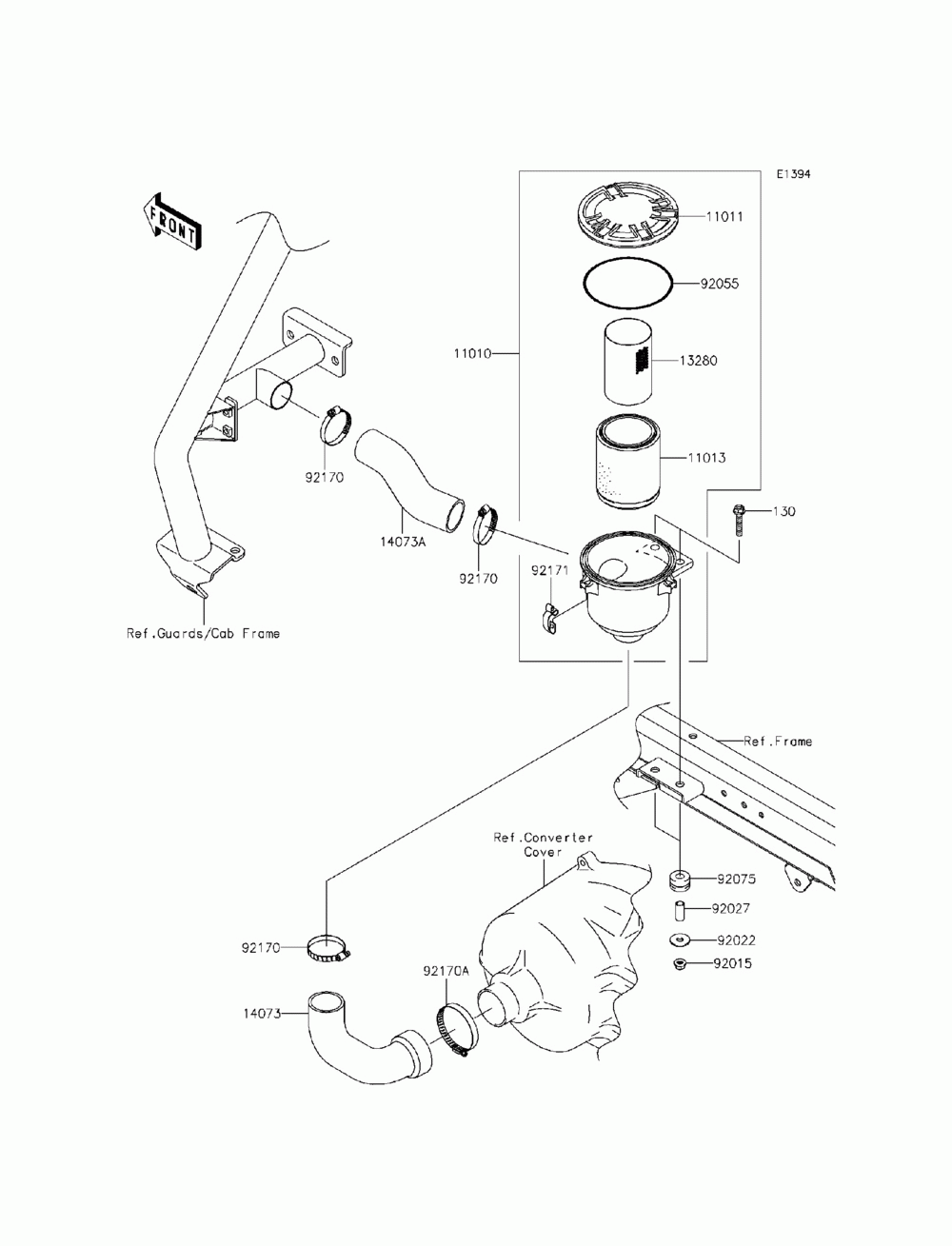 E1394

FRONT

11011

92055

11010

13280

11013

130

92170

14073A

92170

92171

Ref.Guards/Cab Frame

Ref.Frame

Ref.Converter Cover

92075

92027

92022

92015

92170

92170A

14073