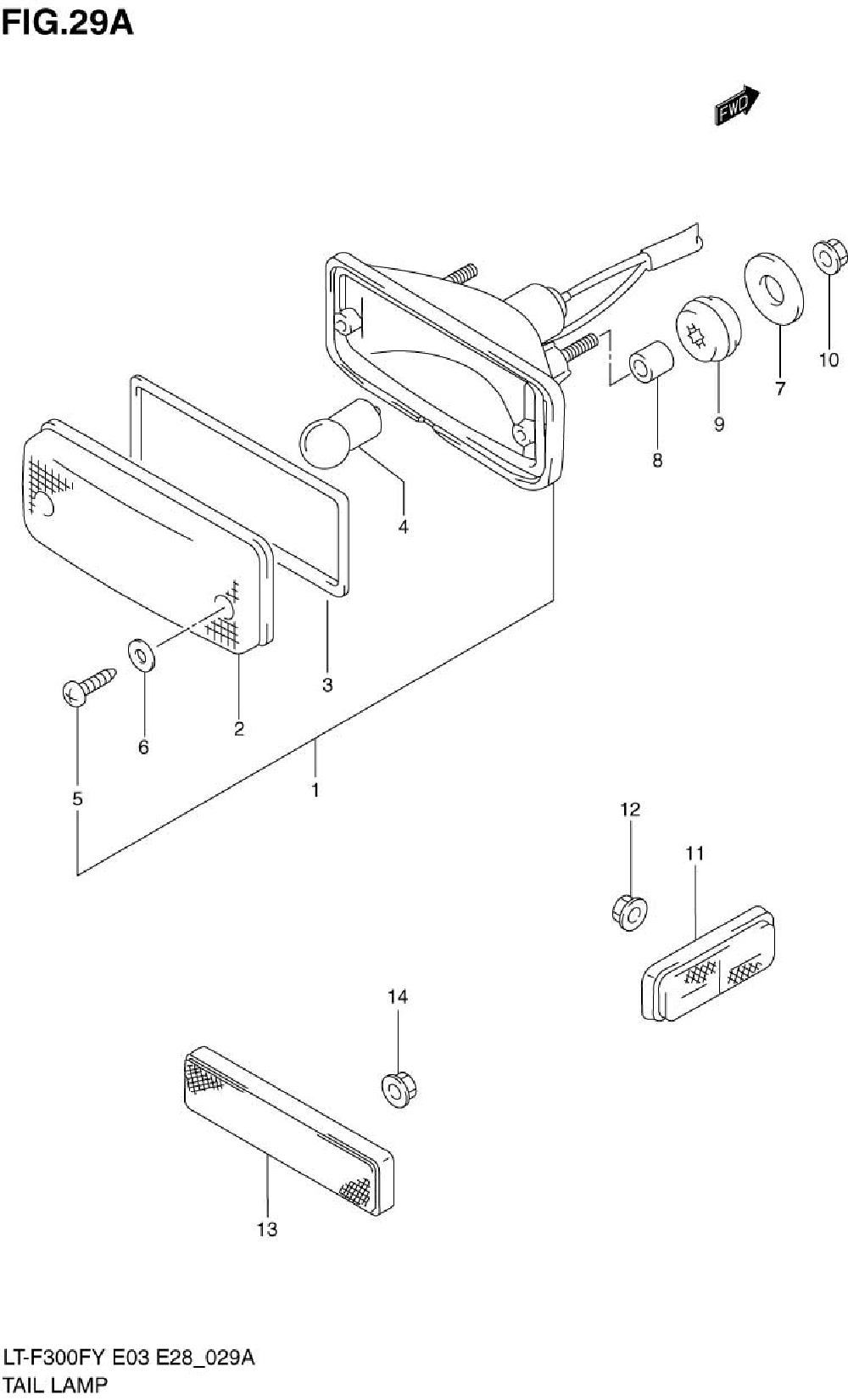 FIG.29A

FWD

10
7
9
8
4
3
2
6
5
1
12
11
14
13

LT-F300FY E03 E28_029A
TAIL LAMP