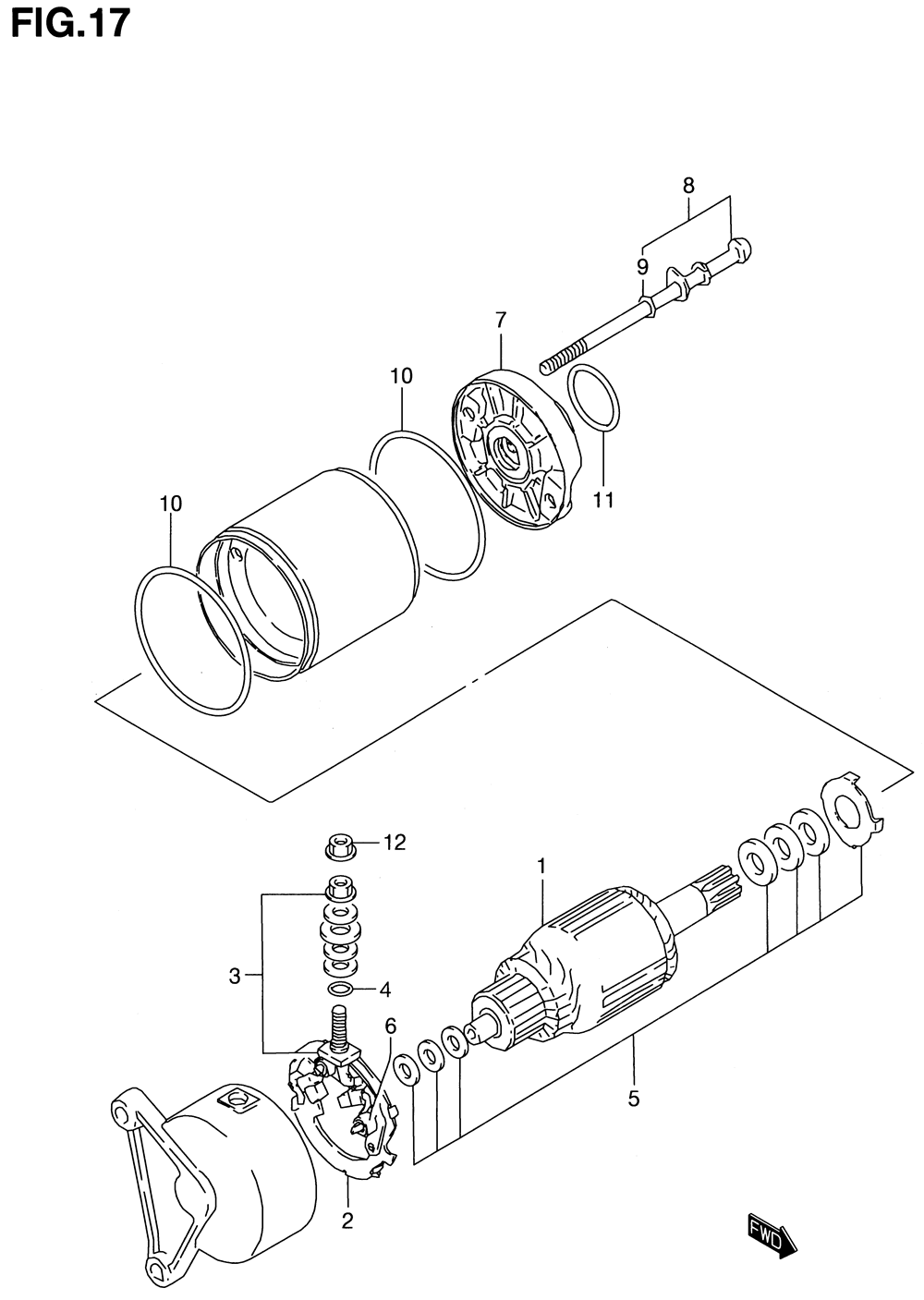 FIG.17

8
9
7
10
11
10
12
1
3
4
6
5
2
FWD