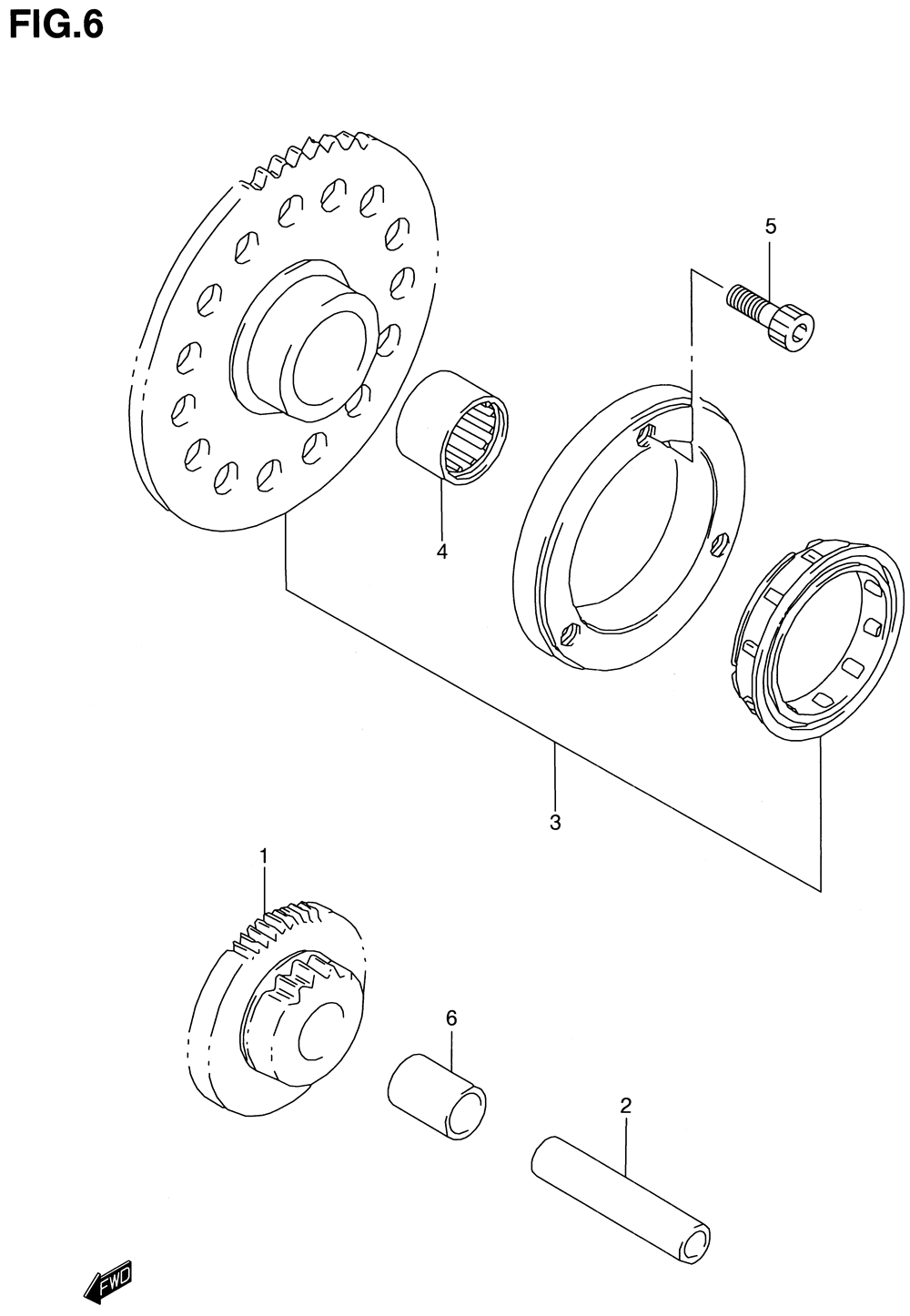 FIG.6

5

4

3

1

6

2

FWD