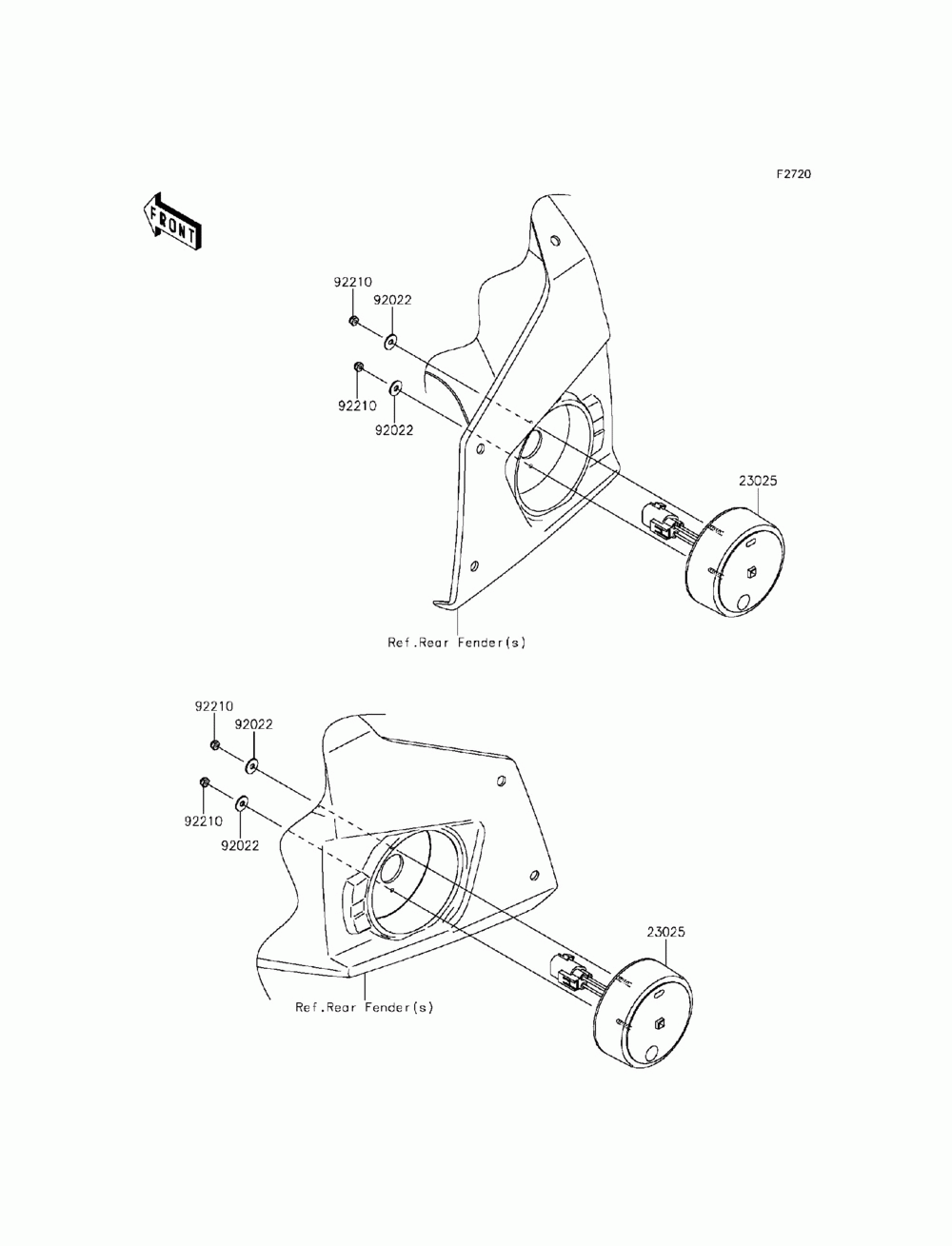 F2720

FRONT

92210
92022
92210
92022
23025
Ref.Rear Fender(s)

92210
92022
92210
92022
23025
Ref.Rear Fender(s)