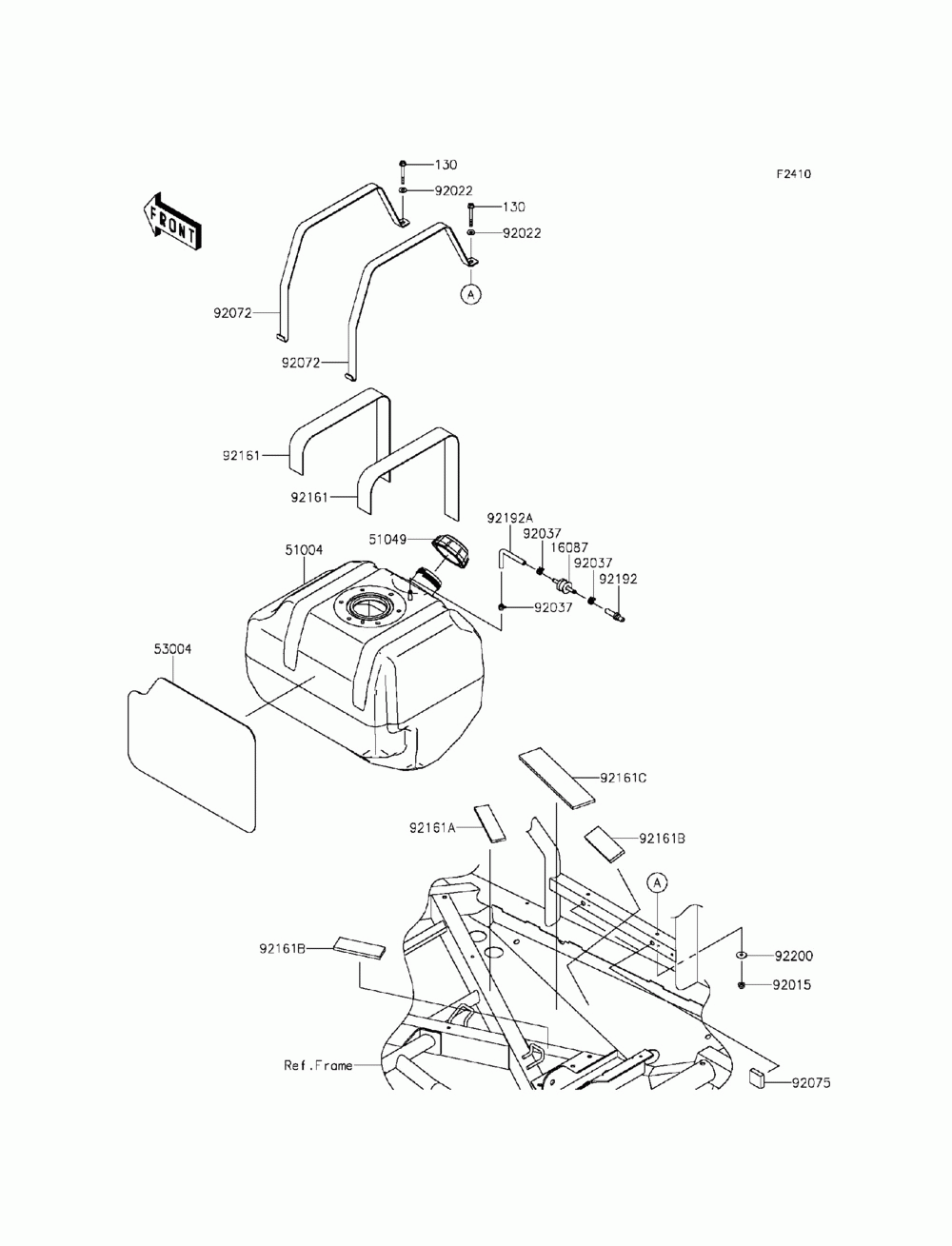 F2410

FRONT

130
92022
130
92022
A
92072
92072
92161
92161
92192A
92037
16087
92037
92192
51049
51004
92037
53004
92161C
92161A
92161B
A
92161B
92200
92015
Ref.Frame
92075