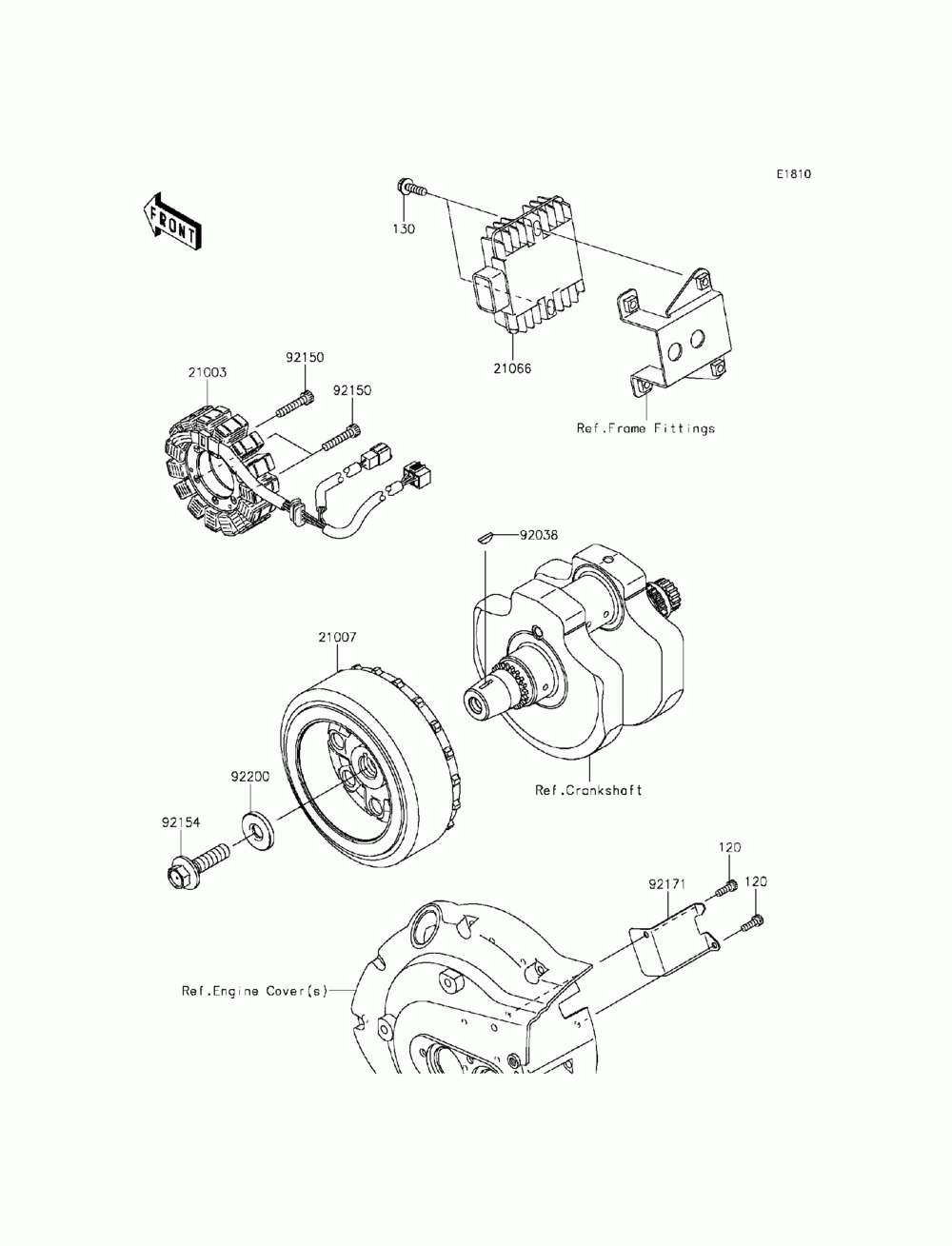 E1810

FRONT

130

21066

Ref.Frame Fittings

21003

92150

92150

92038

21007

Ref.Crankshaft

92200

92154

120

92171

120

Ref.Engine Cover(s)