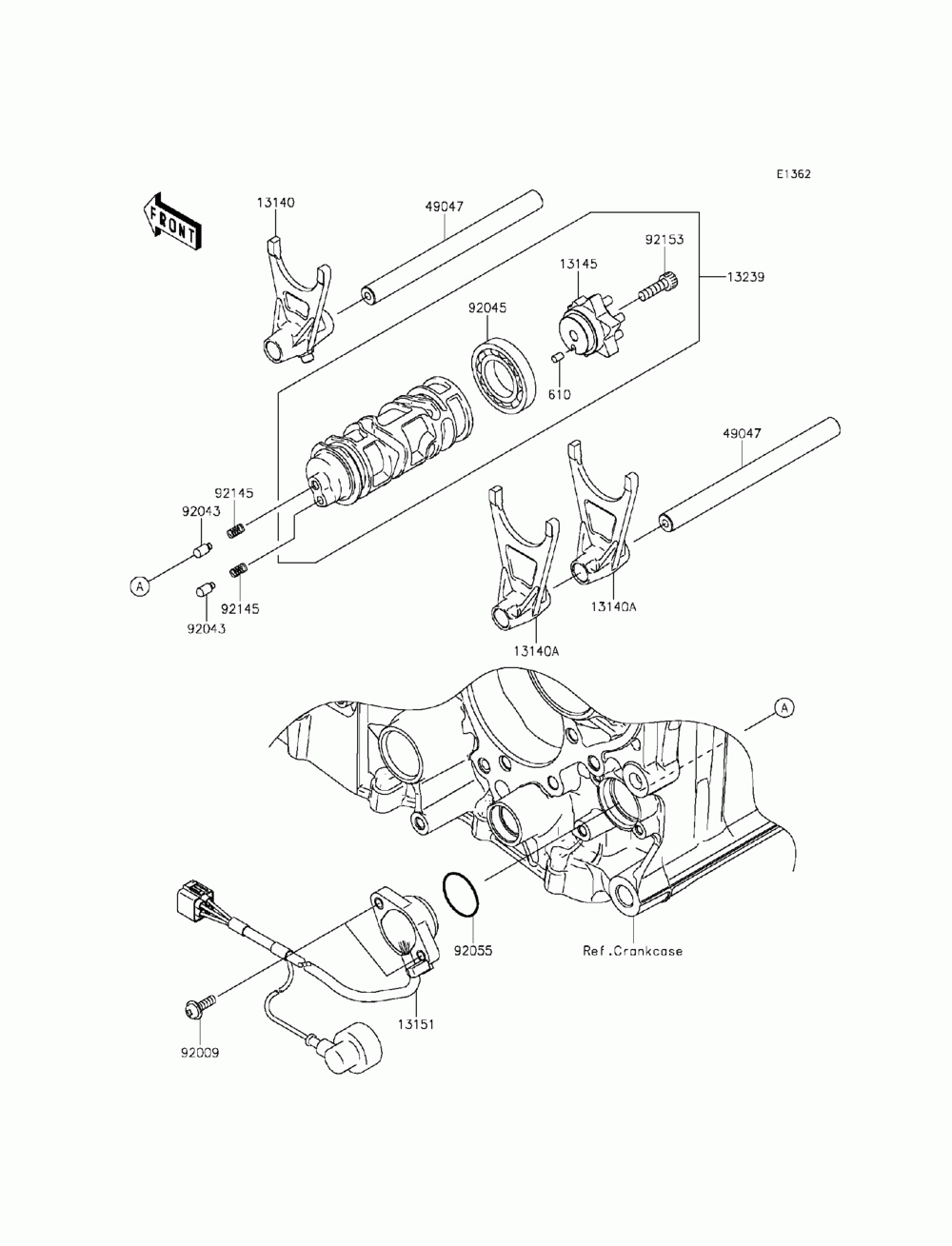 E1362

FRONT

13140

49047

92153

13145

13239

92045

610

49047

92145

92043

A

92145

92043

13140A

13140A

A

92055

Ref.Crankcase

13151

92009