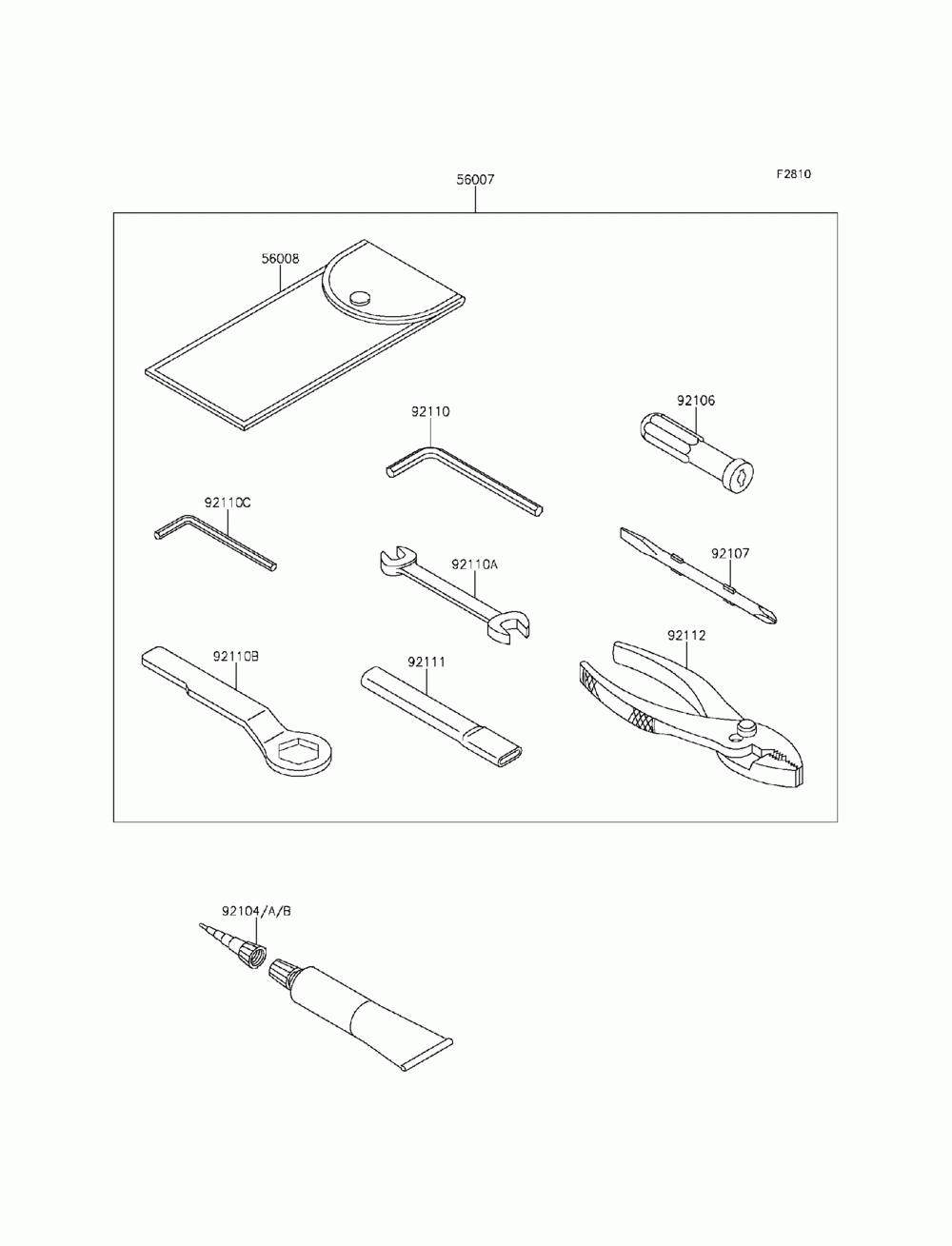 F2810

56007

56008

92110

92106

92110C

92110A

92107

92110B

92111

92112

92104/A/B