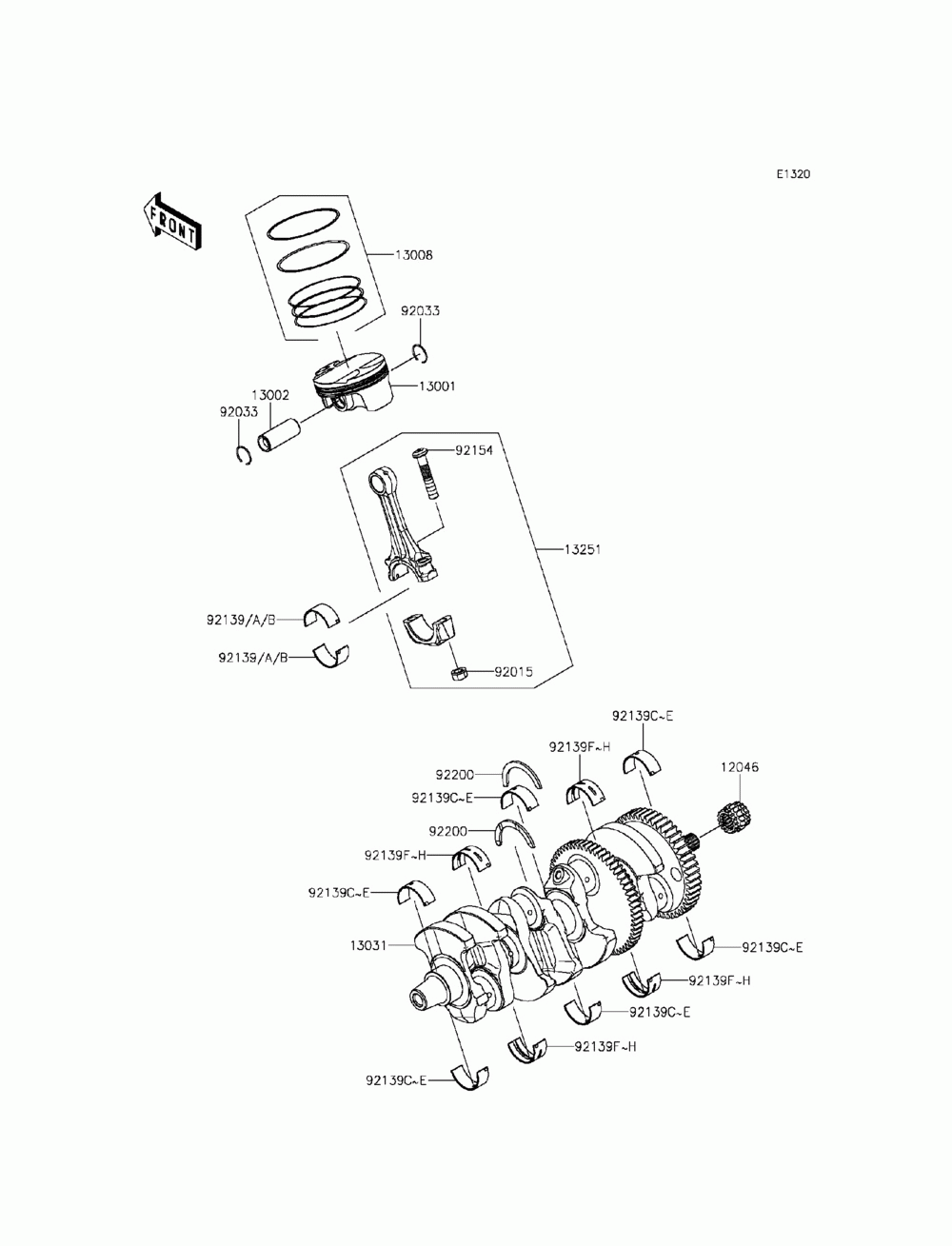 E1320

FRONT

13008

92033

13001

13002

92033

92154

13251

92139/A/B

92139/A/B

92015

92139C~E

92139F~H

12046

92200

92139C~E

92200

92139F~H

92139C~E

13031

92139C~E

92139F~H

92139C~E

92139F~H

92139C~E