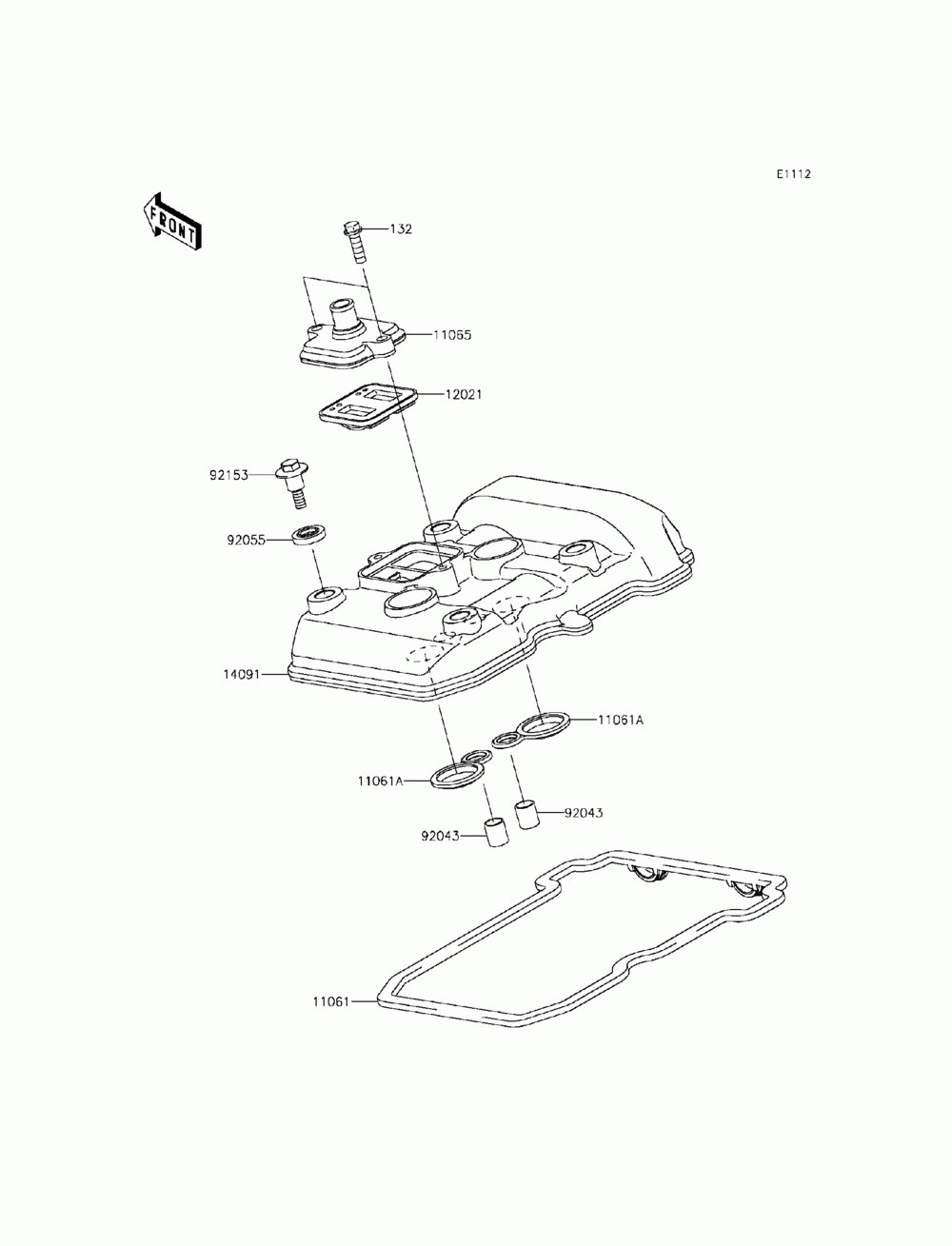 E1112

FRONT

132

11065

12021

92153

92055

14091

11061A

11061A

92043

92043

11061