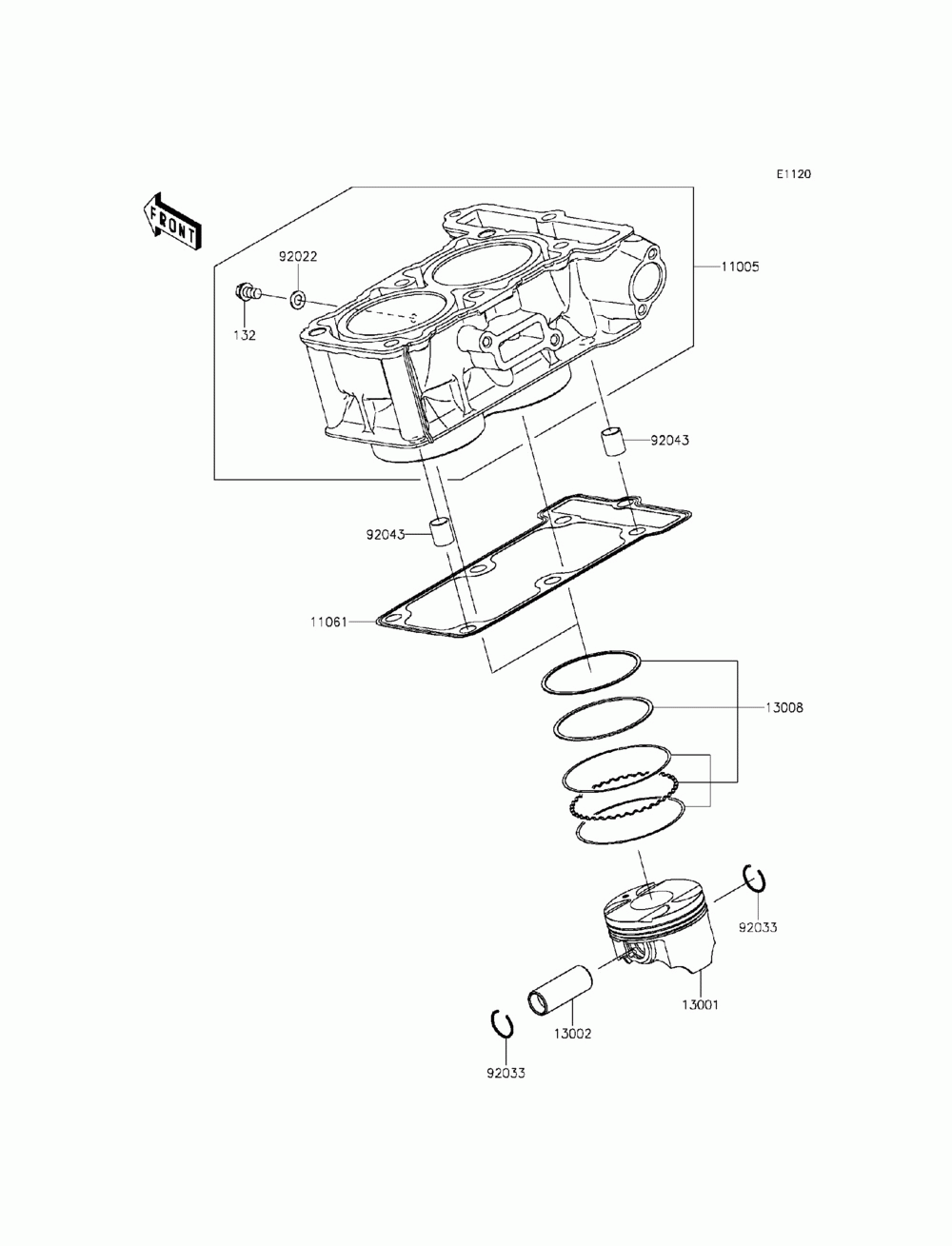 E1120

FRONT

92022

11005

132

92043

92043

11061

13008

92033

13001

13002

92033