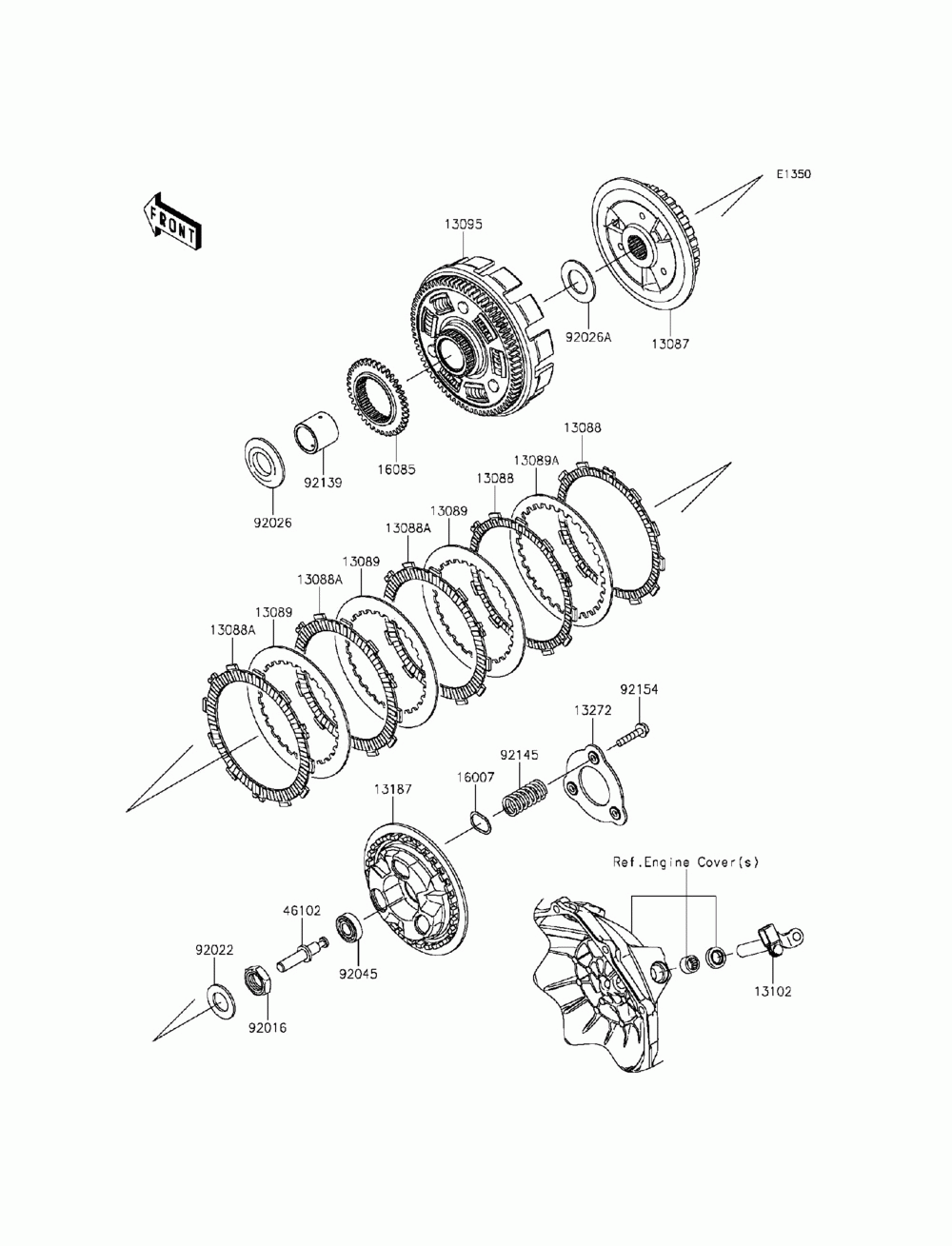 E1350

FRONT

13095

92026A

13087

16085

92139

92026

13088

13089A

13088

13089

13088A

13089

13088A

13089

13088A

92154

13272

92145

16007

13187

Ref.Engine Cover(s)

46102

92022

92045

92016

13102