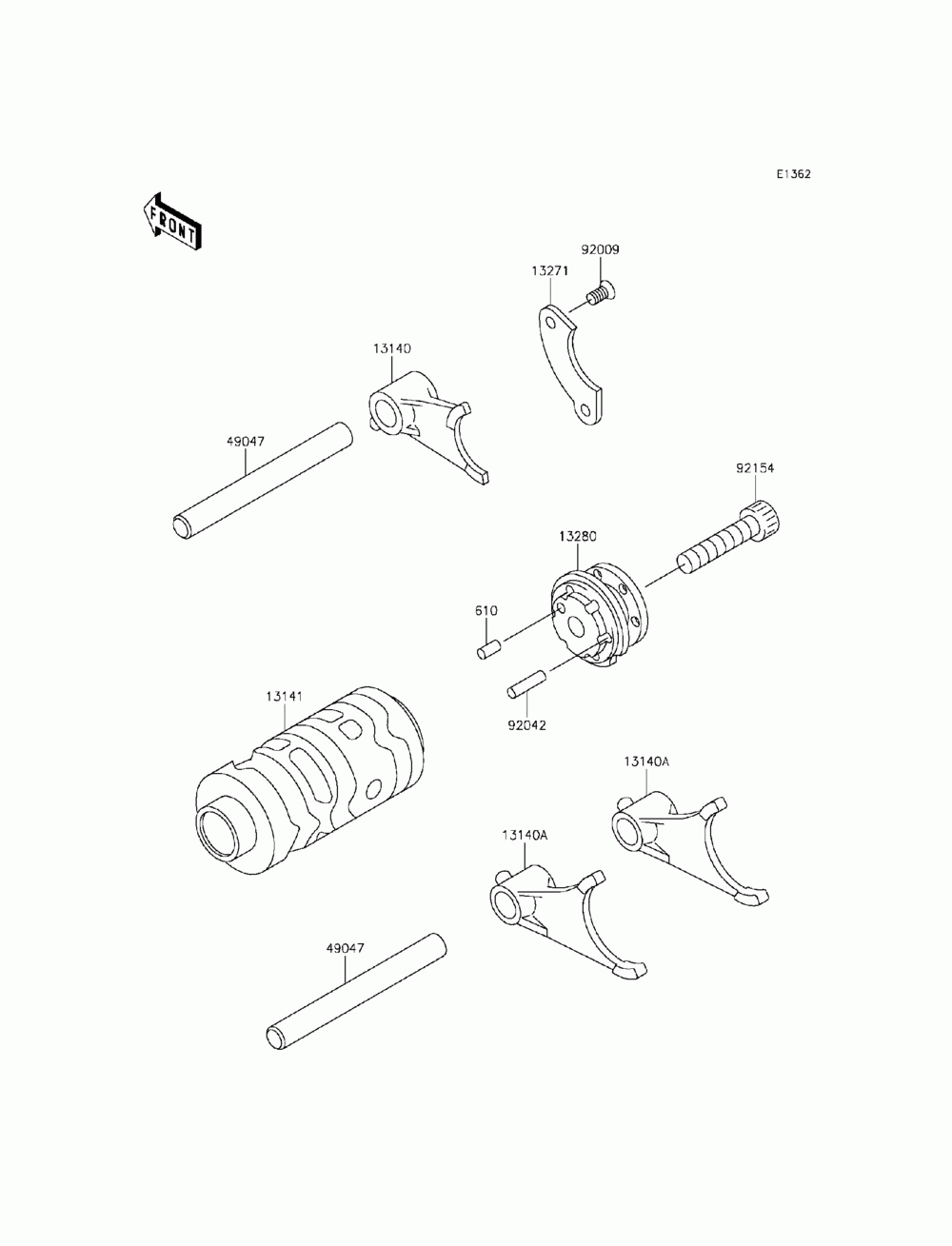 E1362

FRONT

92009

13271

13140

49047

92154

13280

610

92042

13141

13140A

13140A

49047