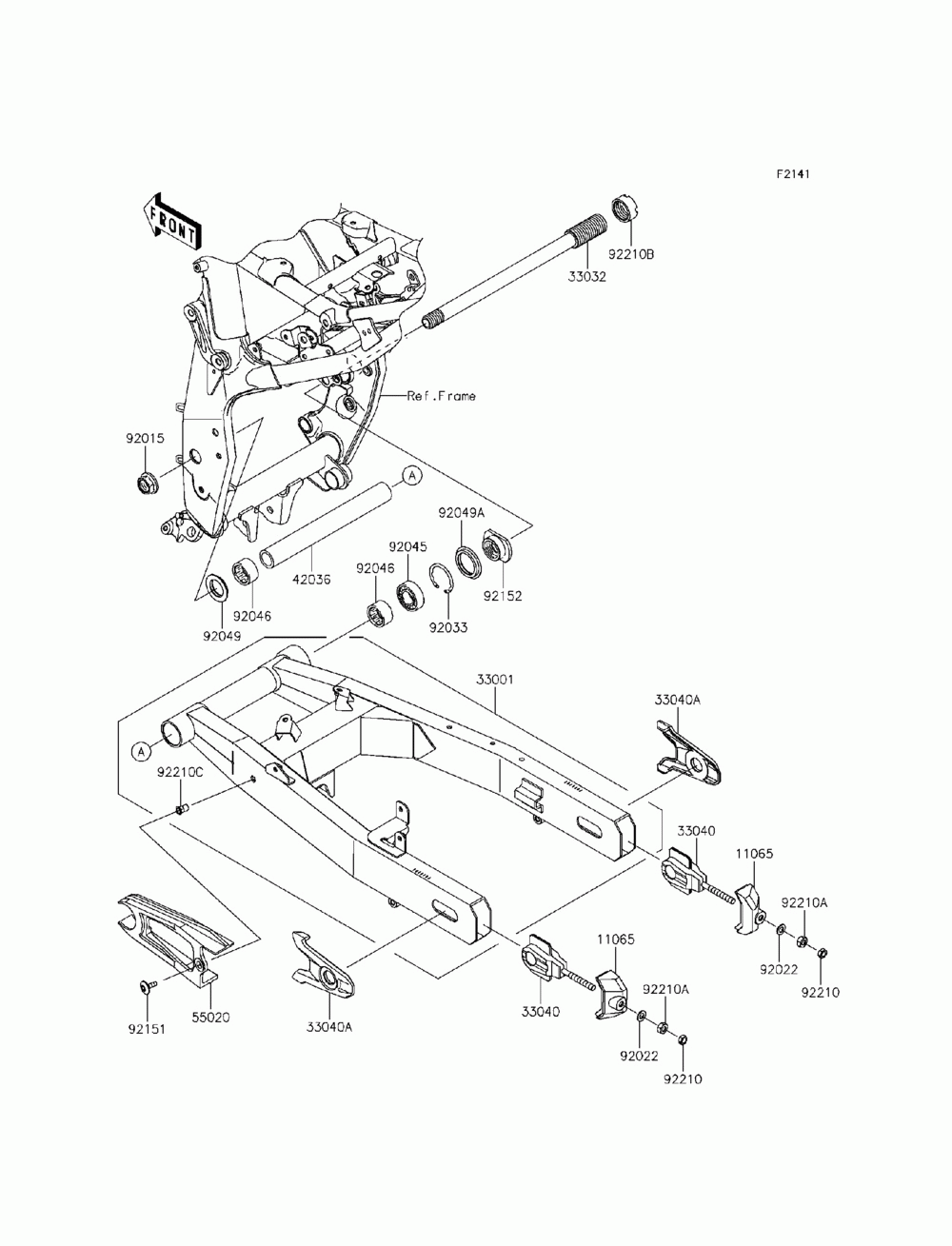 F2141

FRONT

92210B
33032
Ref.Frame
92015
A
92049A
92045
92046
42036
92152
92033
92046
92049
33001
33040A
A
92210C
33040
11065
92210A
92022
92210
55020
92151
33040A
33040
11065
92210A
92022
92210