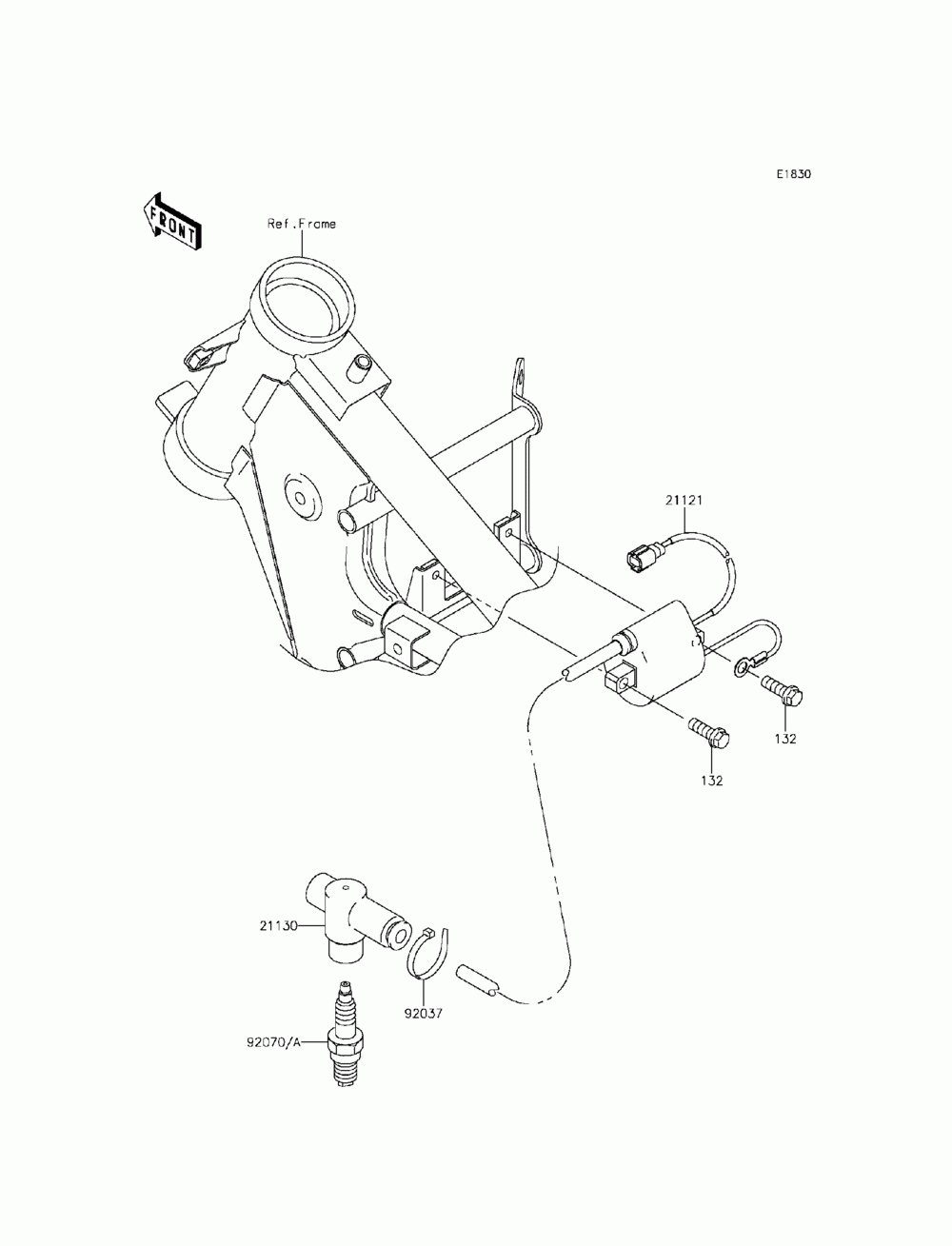 E1830

FRONT

Ref.Frame

21121

132

132

21130

92037

92070/A