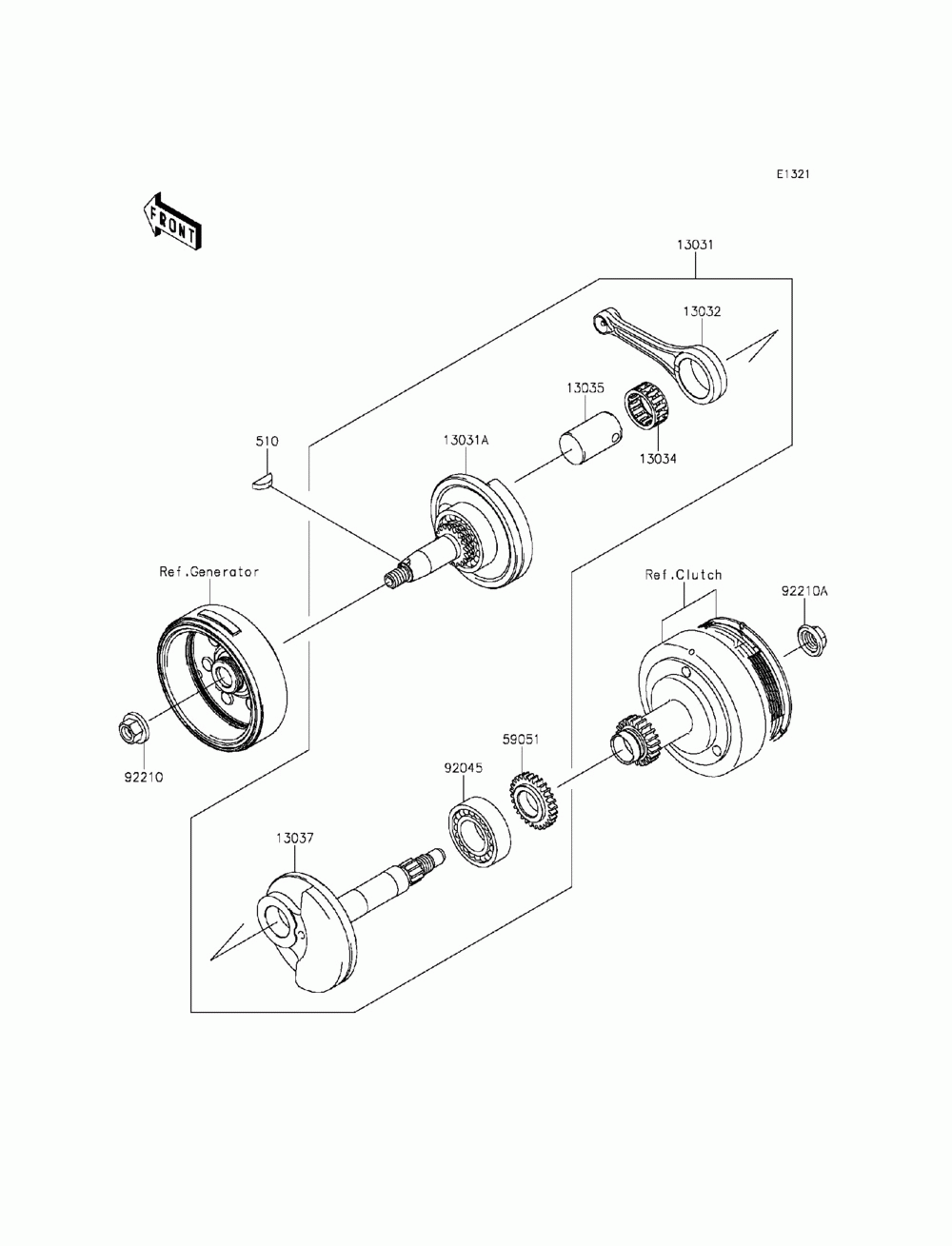 E1321

FRONT

13031

13032

13035

13034

510

13031A

Ref.Generator

Ref.Clutch

92210A

92210

59051

92045

13037