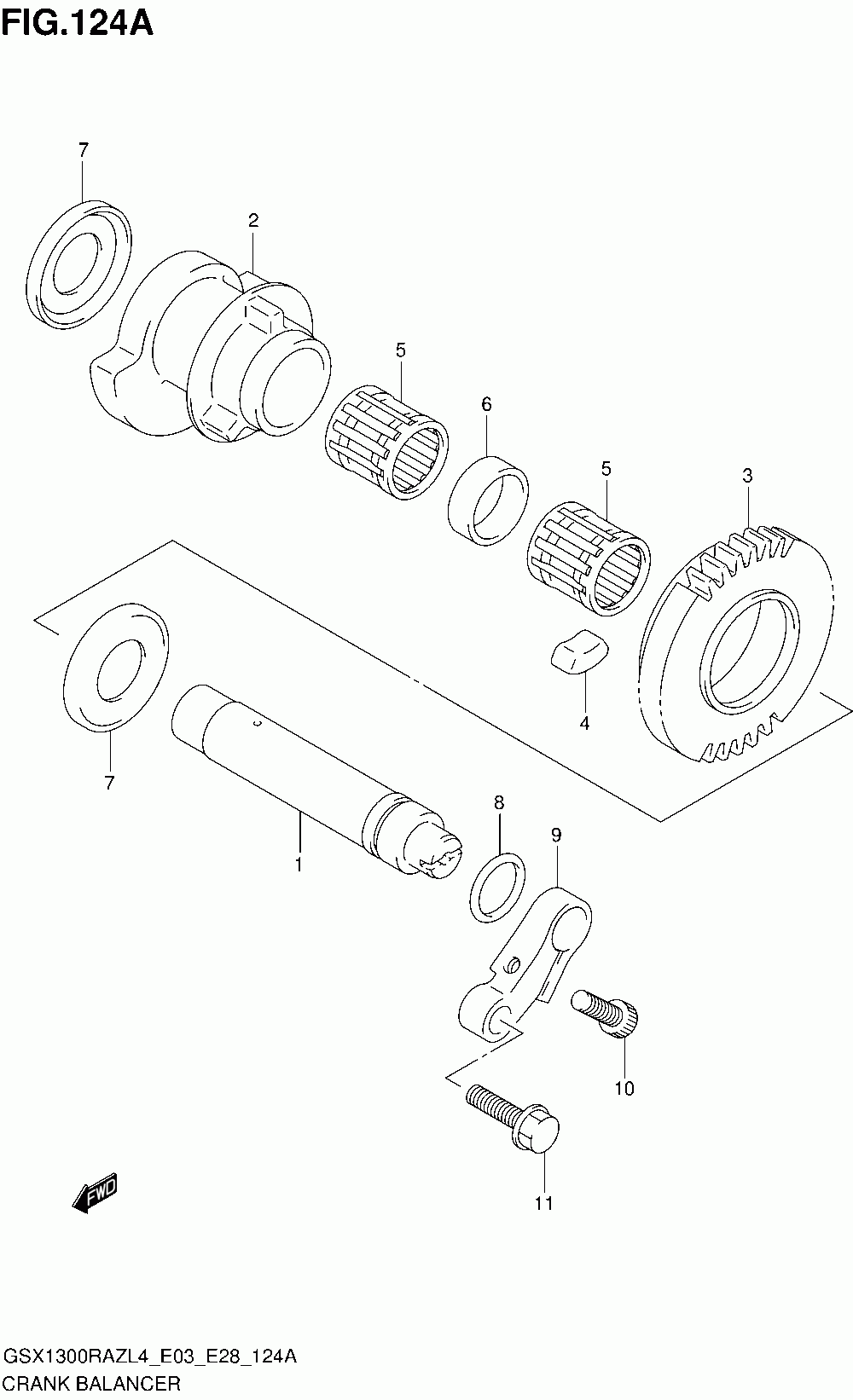 FIG.124A

7

2

5

6

5

3

4

7

1

8

9

10

11

FWD

GSX1300RAZL4_E03_E28_124A
CRANK BALANCER