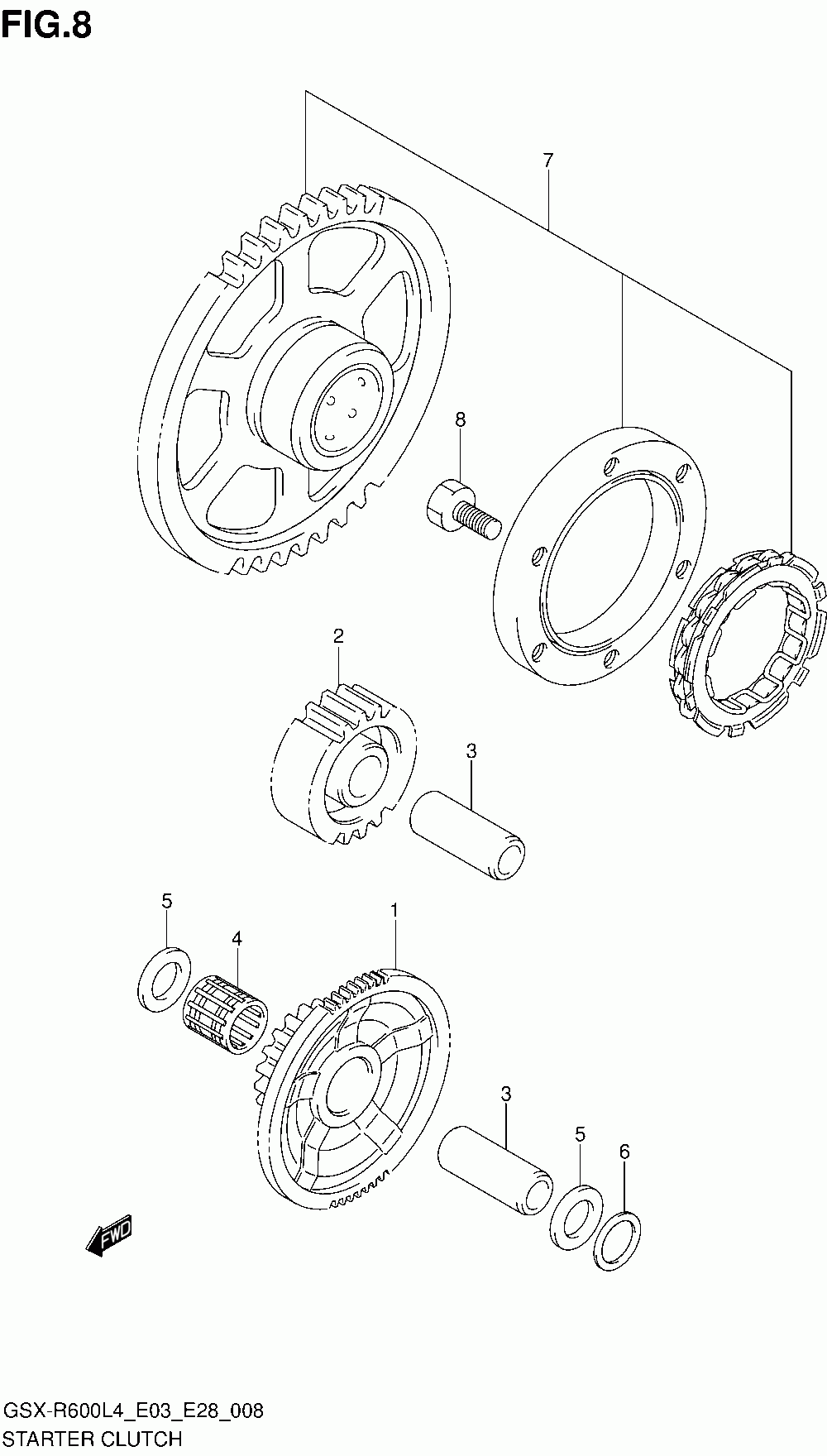 FIG.8

7

8

2

3

5

4

1

3

5

6

FWD

GSX-R600L4_E03_E28_008
STARTER CLUTCH