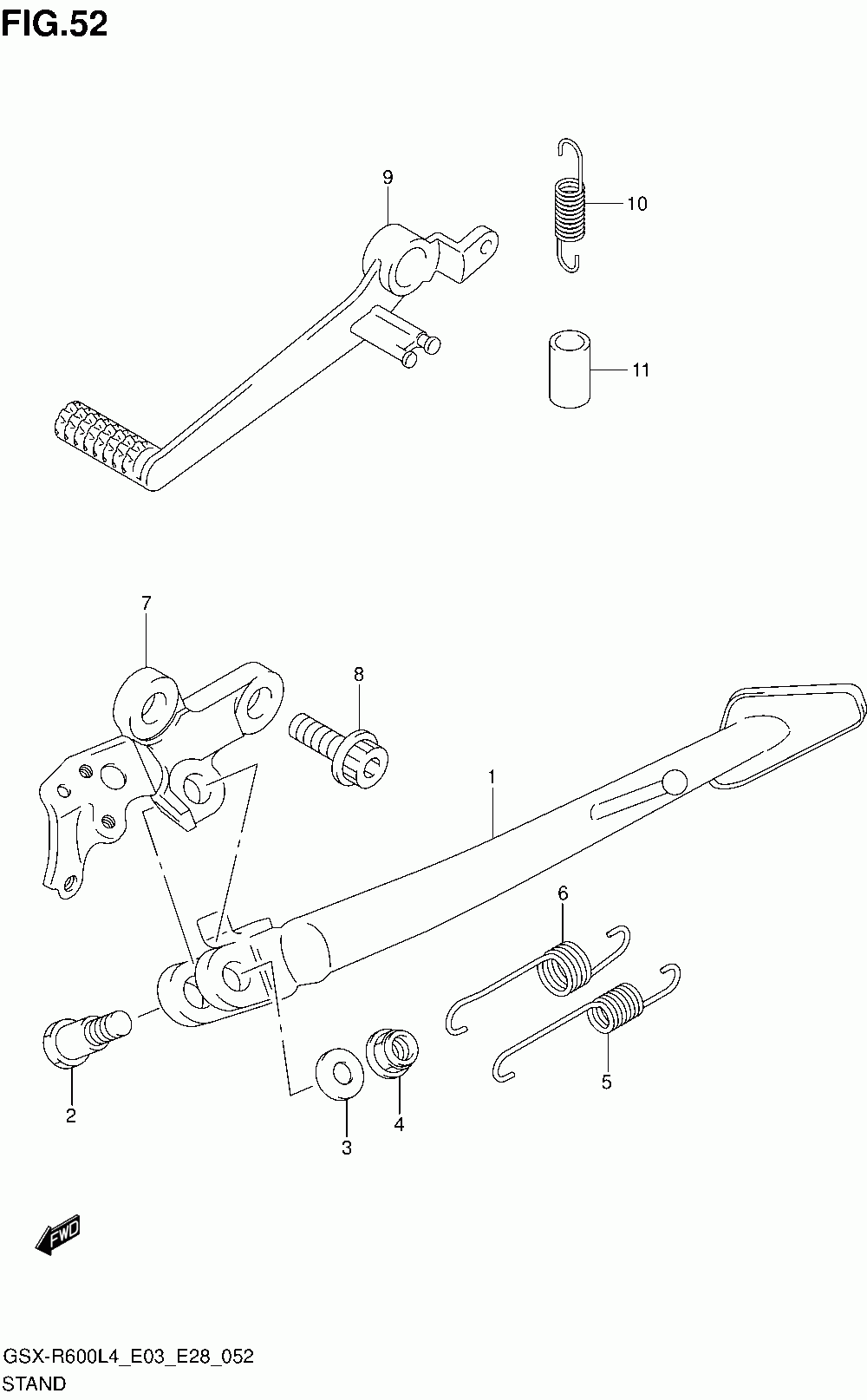 FIG.52

9

10

11

7

8

1

6

5

2

3

4

FWD

GSX-R600L4_E03_E28_052
STAND