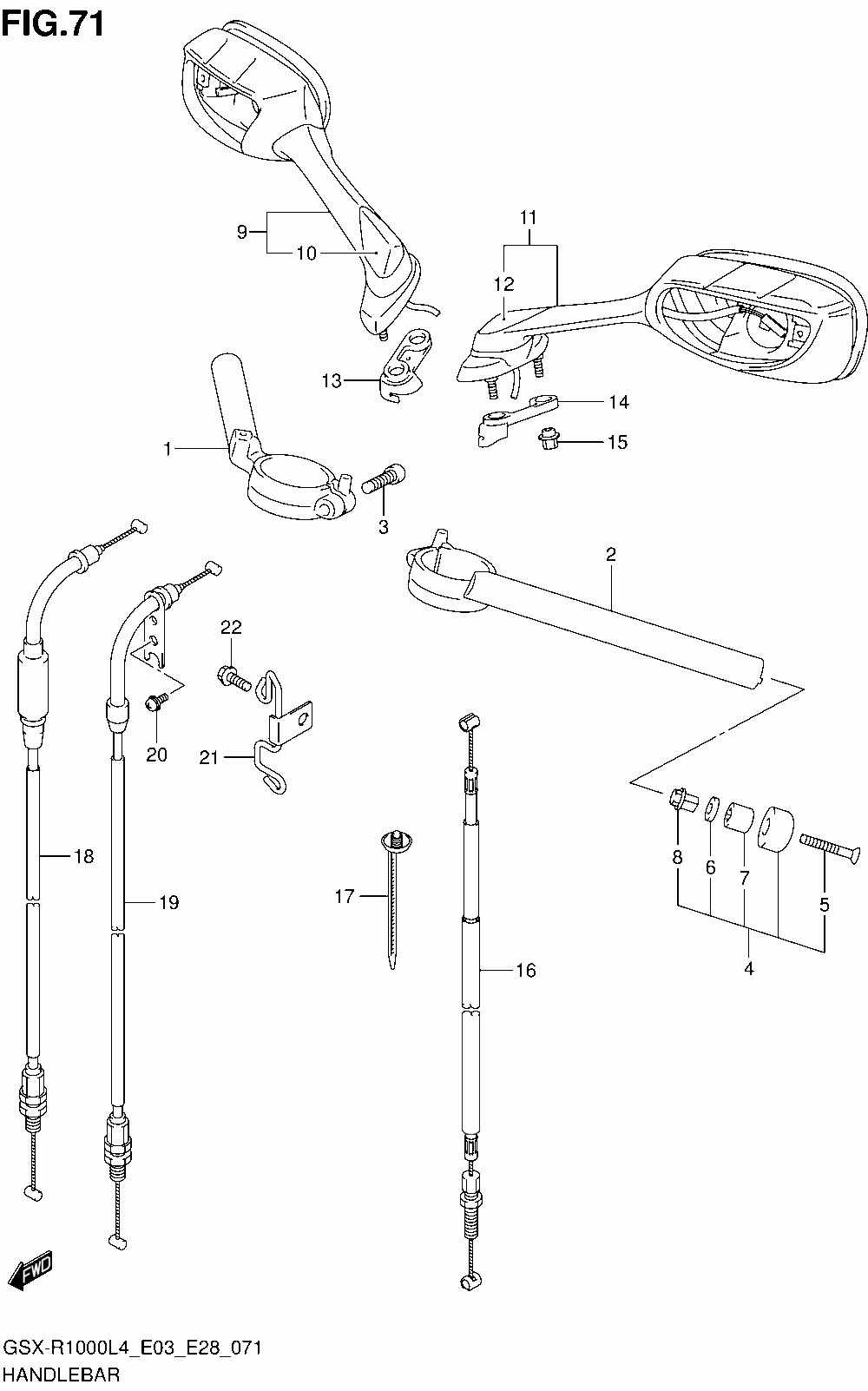 FIG.71

9
10
11
12
13
14
15
1
3
2
22
20
21
18
19
17
16
8
6
7
5
4

FWD

GSX-R1000L4_E03_E28_071
HANDLEBAR