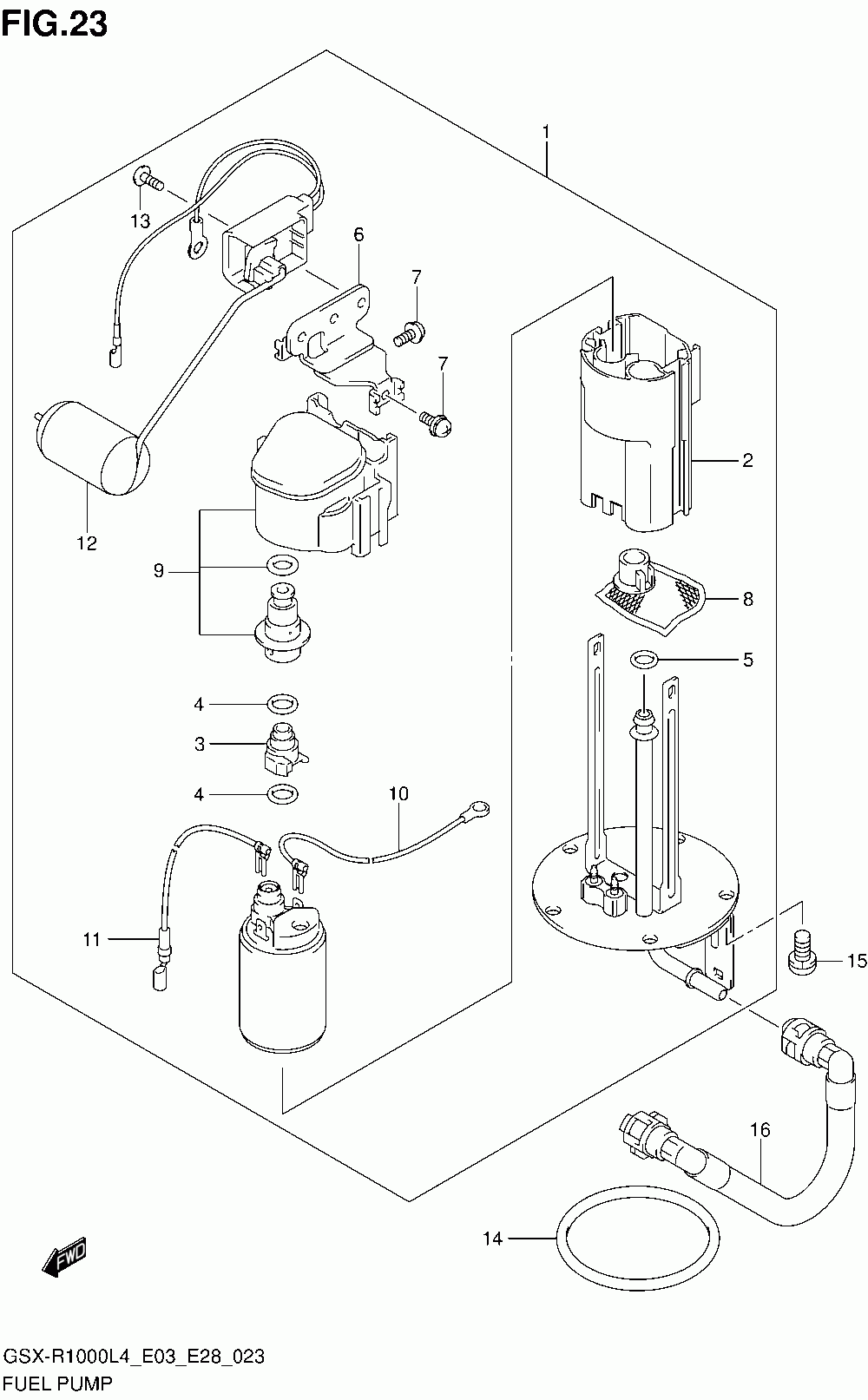 FIG.23

1

13

6

7

7

2

12

9

8

5

4

3

4

10

11

15

16

14

FWD

GSX-R1000L4_E03_E28_023
FUEL PUMP