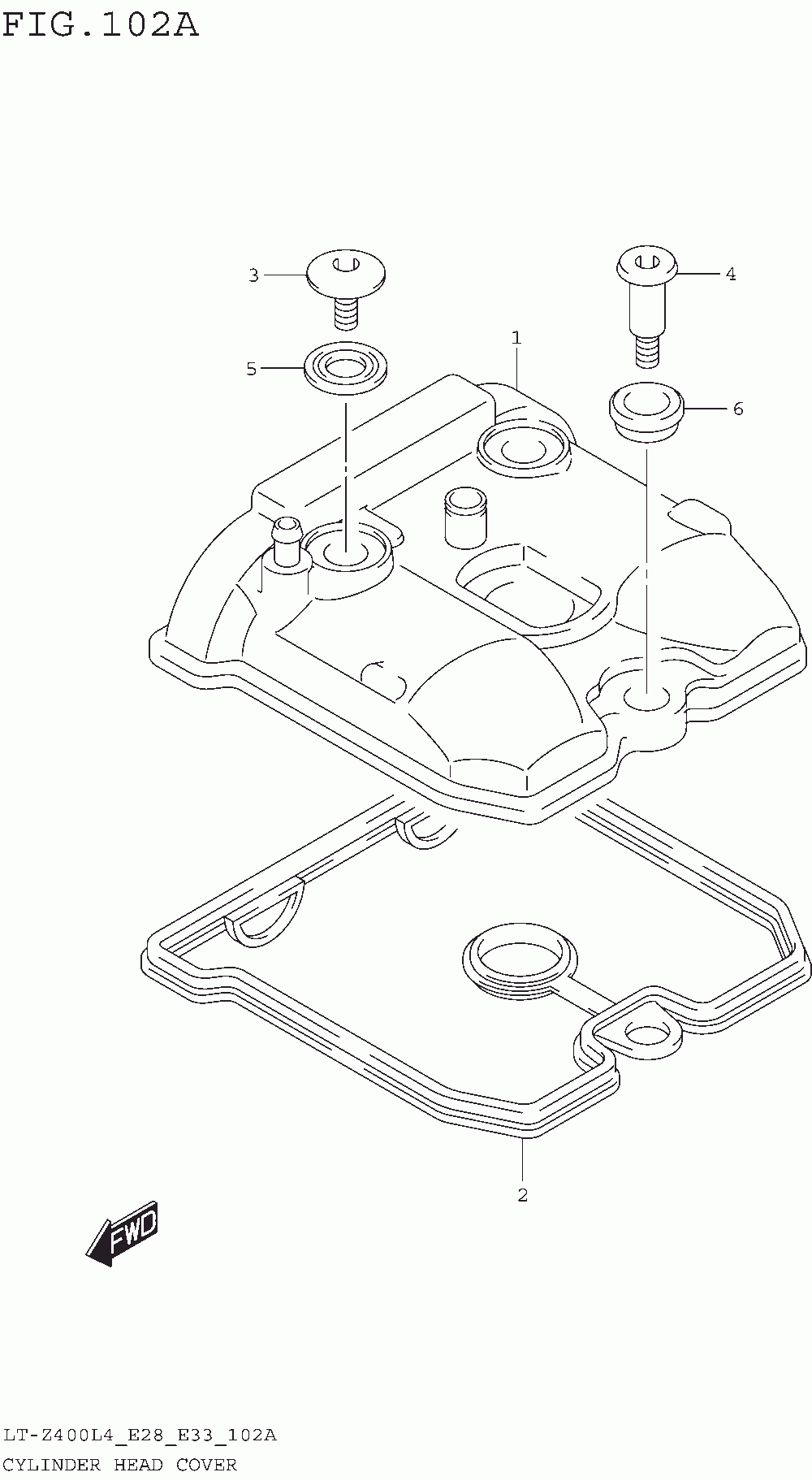 FIG.102A

3

4

1

5

6

2

FWD

LT-Z400L4_E28_E33_102A
CYLINDER HEAD COVER