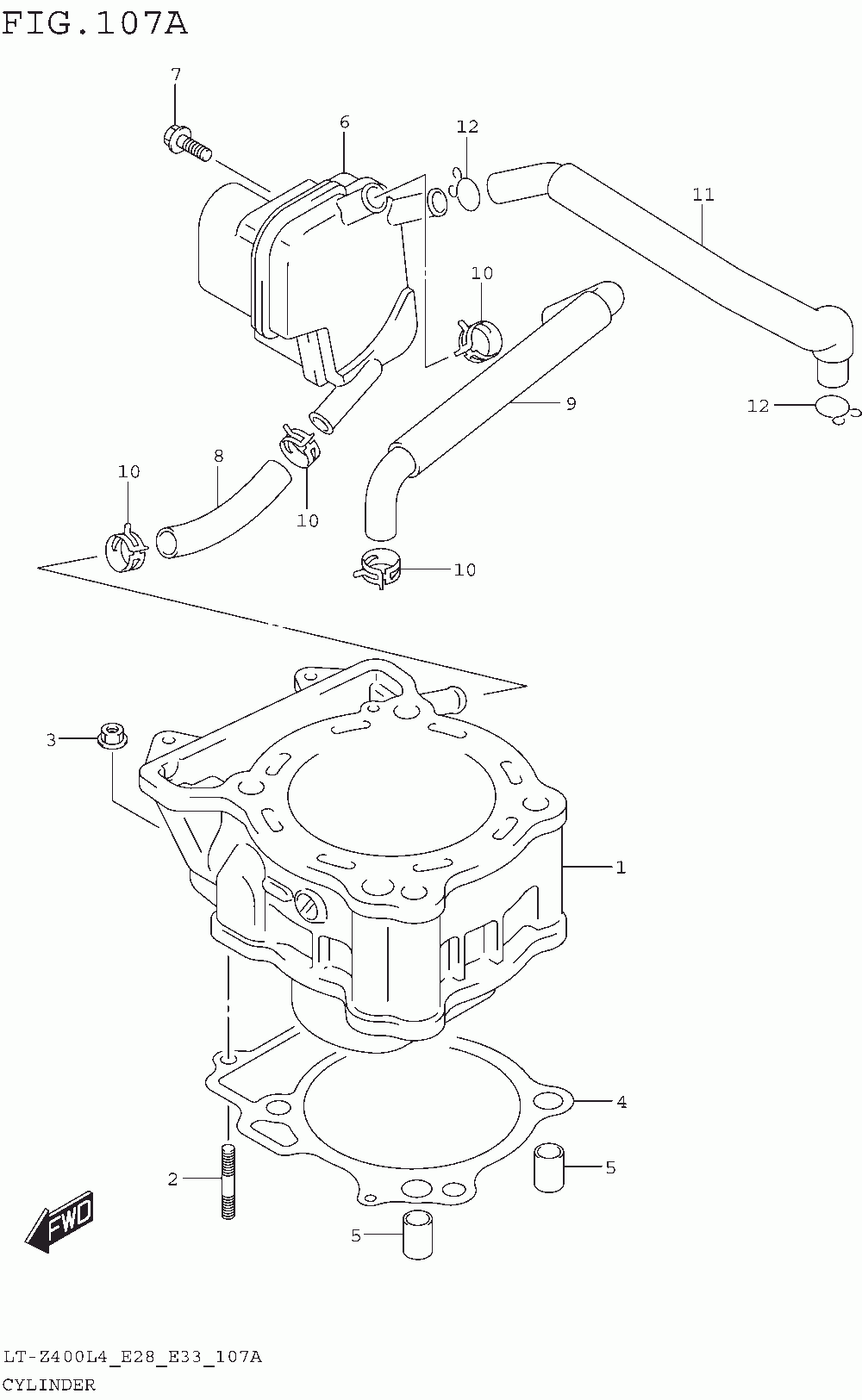 FIG.107A

7
6
12
11
10
9
12
10
8
10
10
3
1
4
2
5
5
FWD

LT-Z400L4_E28_E33_107A
CYLINDER