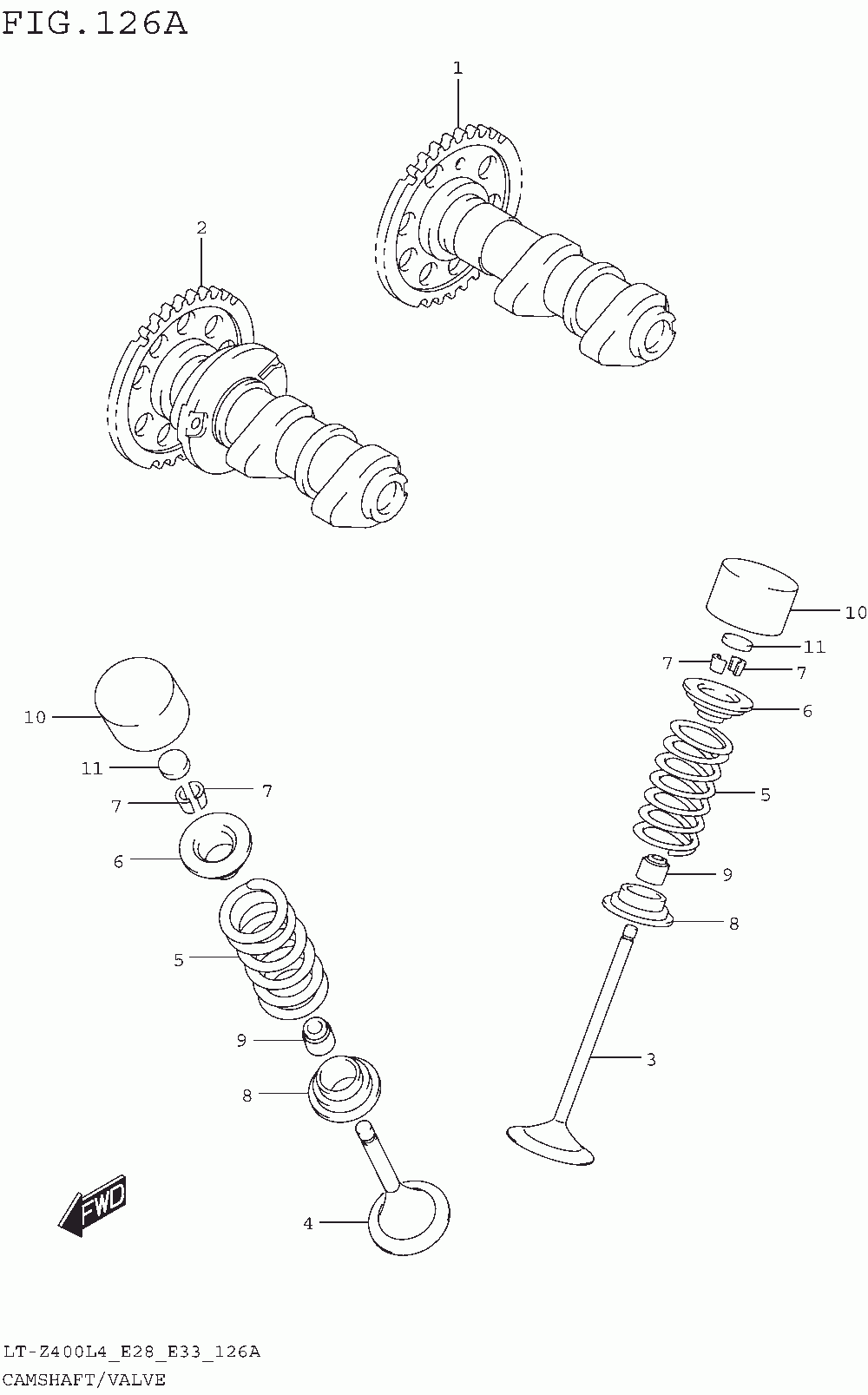 FIG.126A

1

2

10

11

7

7

6

5

9

8

3

10

11

7

7

6

5

9

8

4

FWD

LT-Z400L4_E28_E33_126A
CAMSHAFT/VALVE