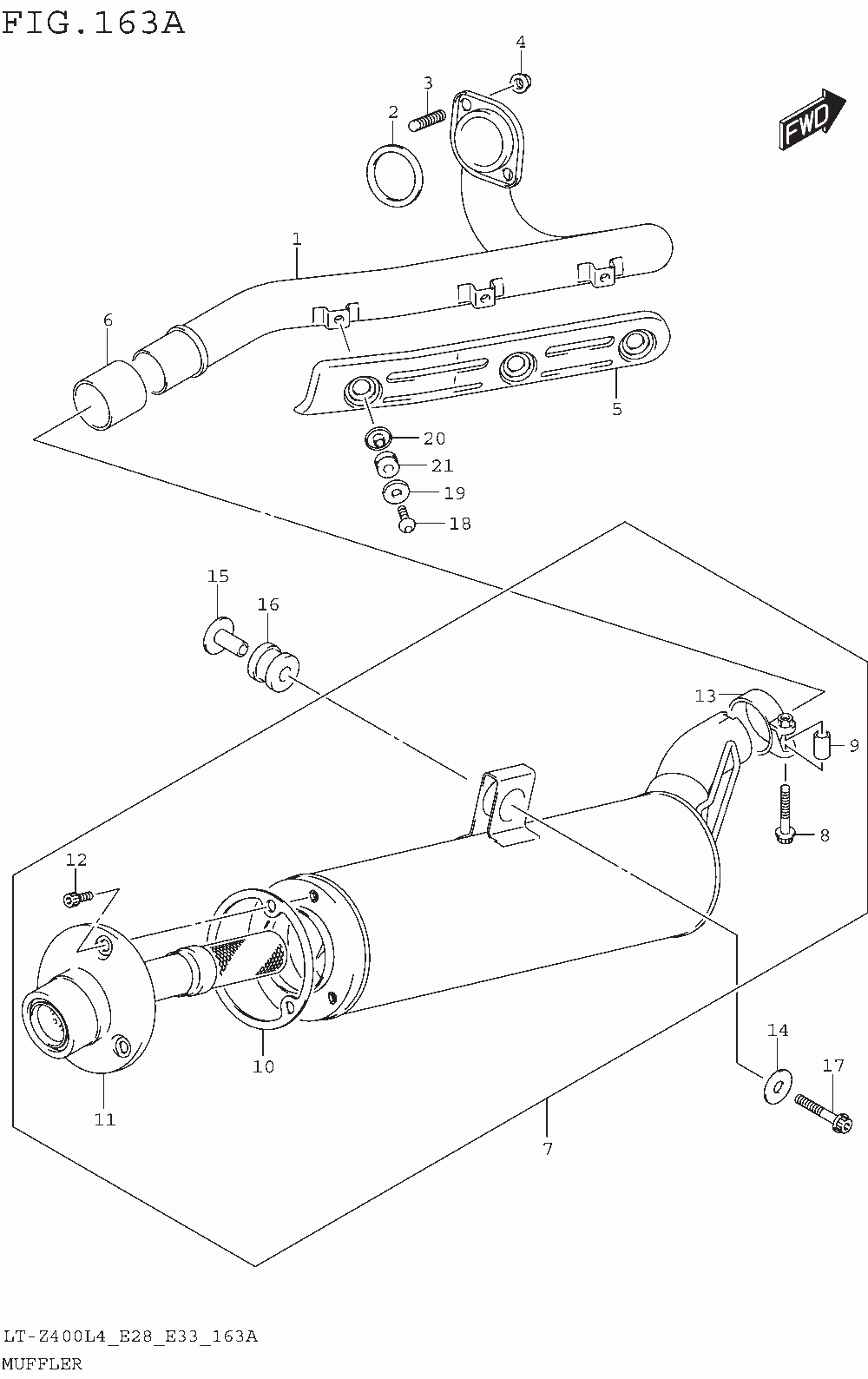 FIG.163A

FWD

4
3
2
1
6
5
20
21
19
18
15
16
13
9
8
12
10
11
14
17
7

LT-Z400L4_E28_E33_163A
MUFFLER