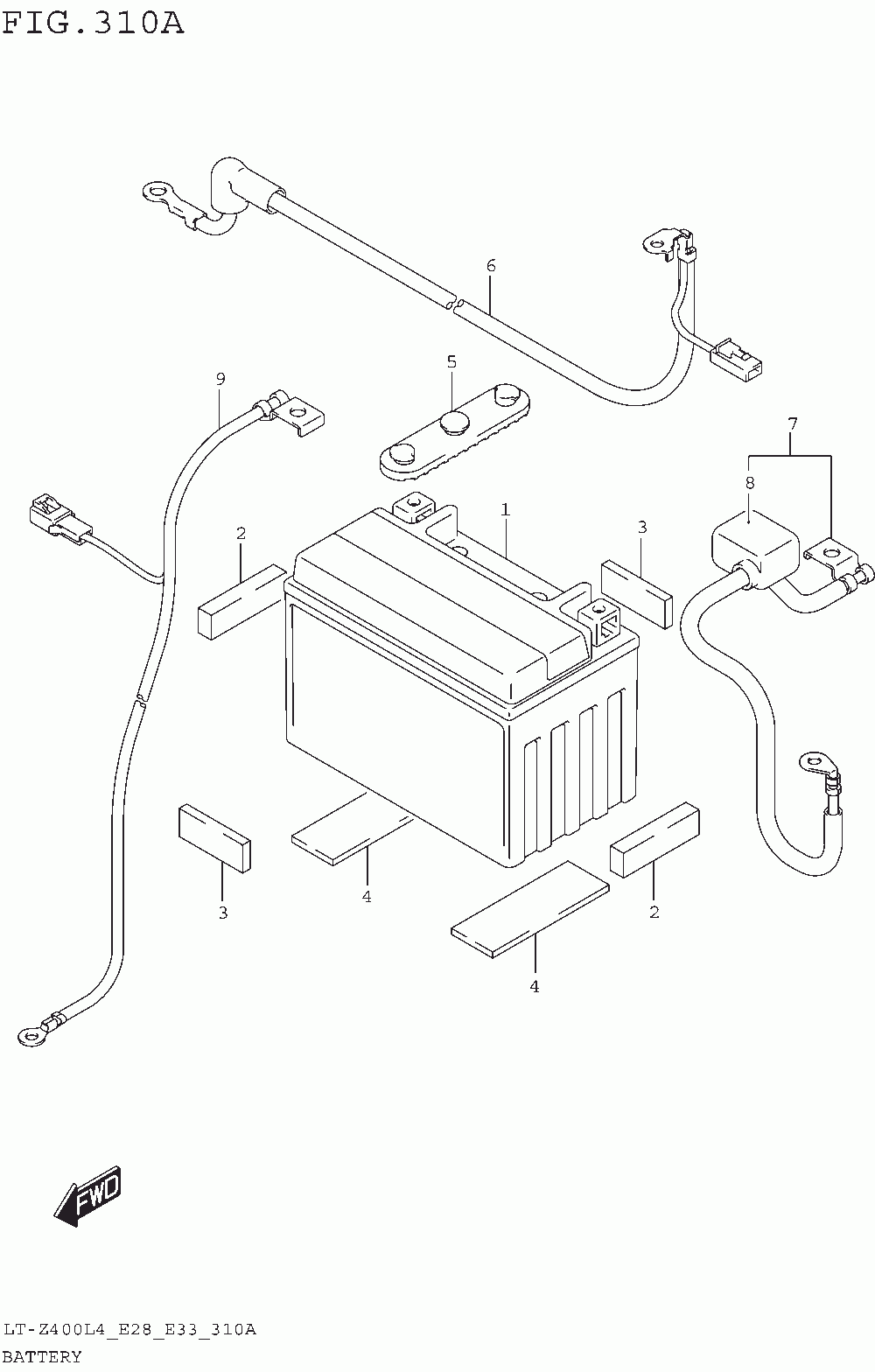 FIG.310A

6

9

5

7

8

1

2

3

3

4

2

4

FWD

LT-Z400L4_E28_E33_310A
BATTERY