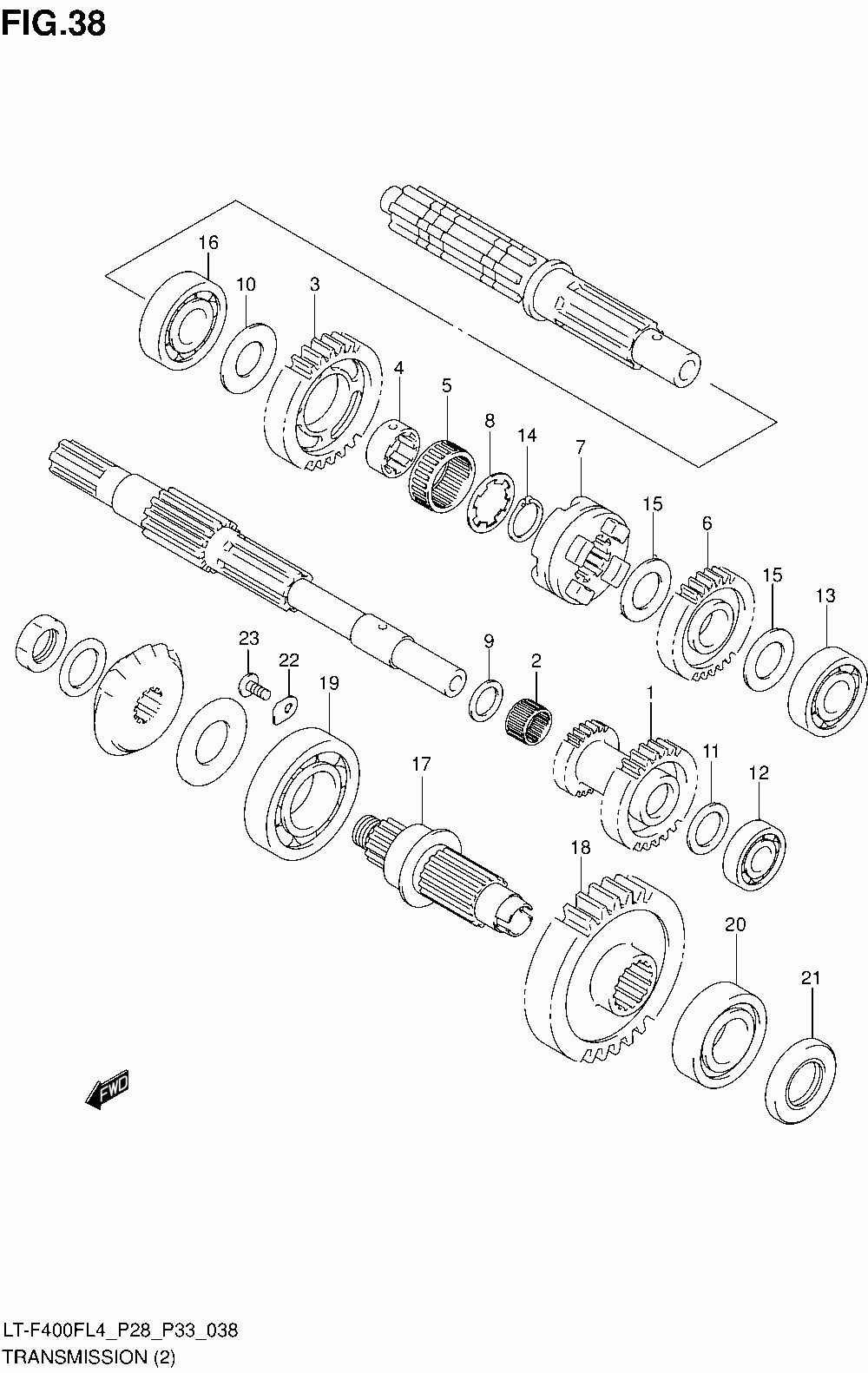 FIG.38

16
10
3
4
5
8
14
7
15
6
15
13
23
22
19
9
2
1
11
12
17
18
20
21
FWD

LT-F400FL4_P28_P33_038
TRANSMISSION (2)