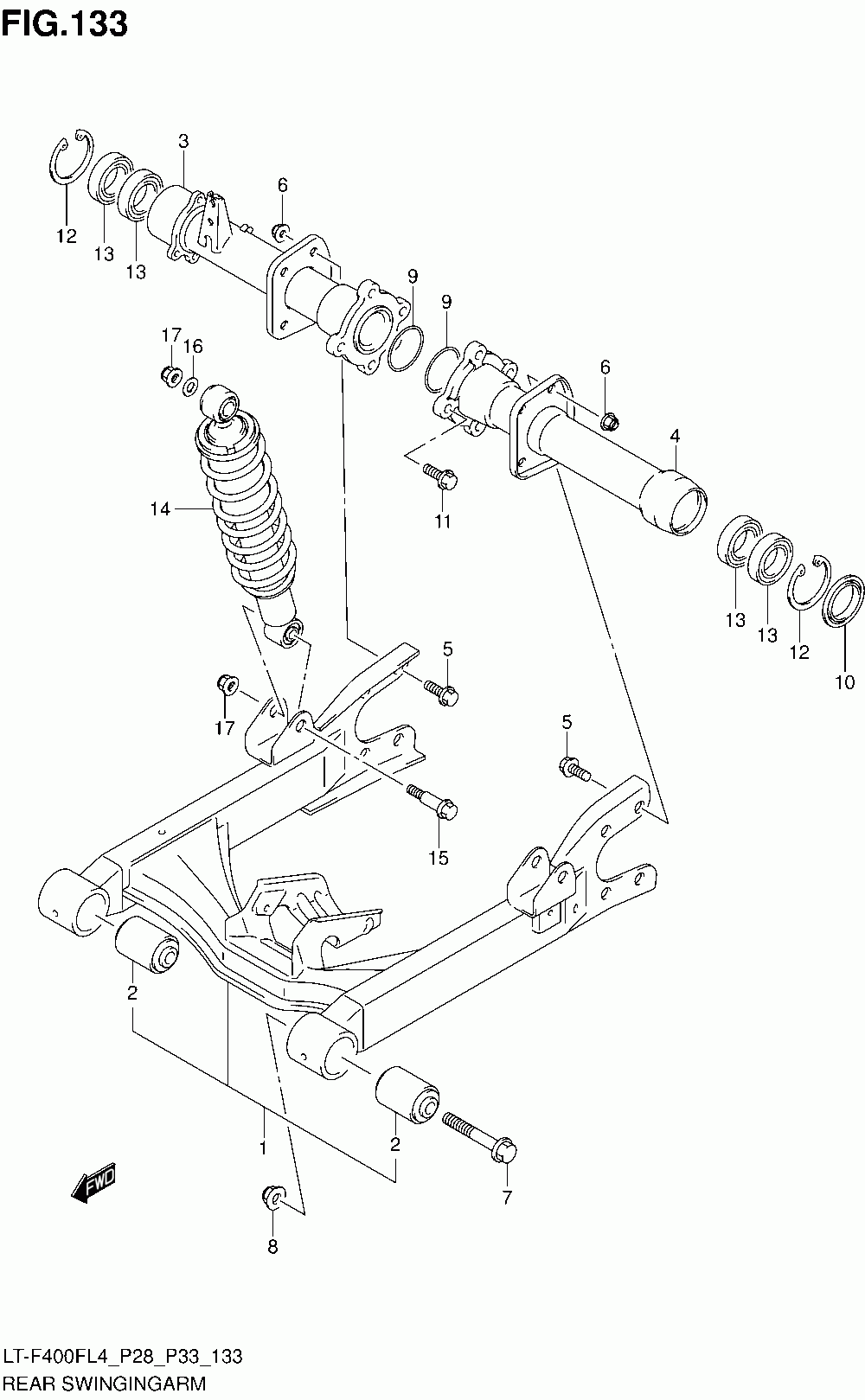 FIG.133

3
6
12
13
13
9
9
17
16
6
4
14
11
13
13
12
10
5
17
5
15
2
1
2
7
FWD
8

LT-F400FL4_P28_P33_133
REAR SWINGINGARM