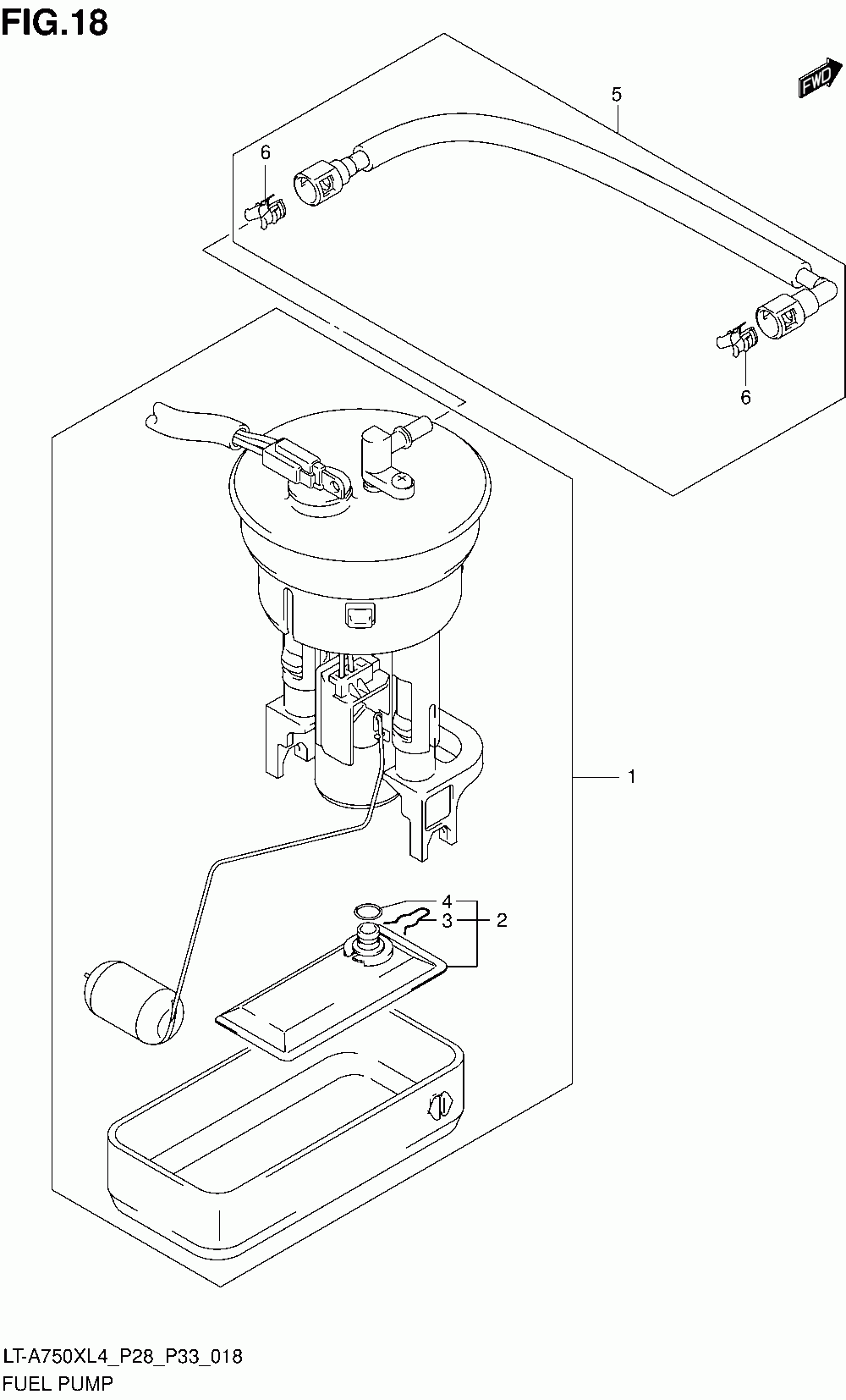 FIG.18

FWD

5

6

6

1

4

3

2

LT-A750XL4_P28_P33_018
FUEL PUMP