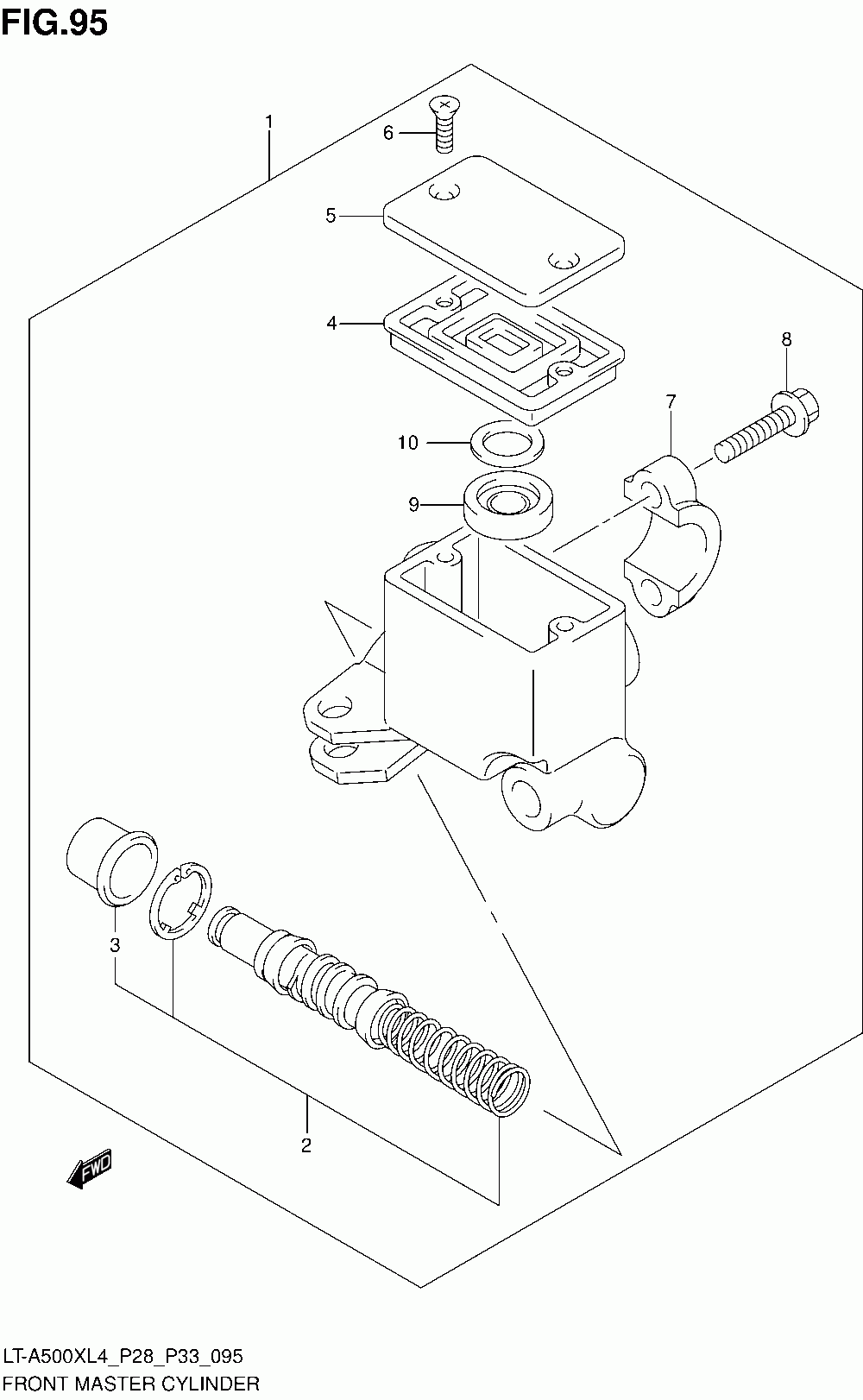 FIG.95

1
6
5
4
8
7
10
9
3
2
FWD

LT-A500XL4_P28_P33_095
FRONT MASTER CYLINDER