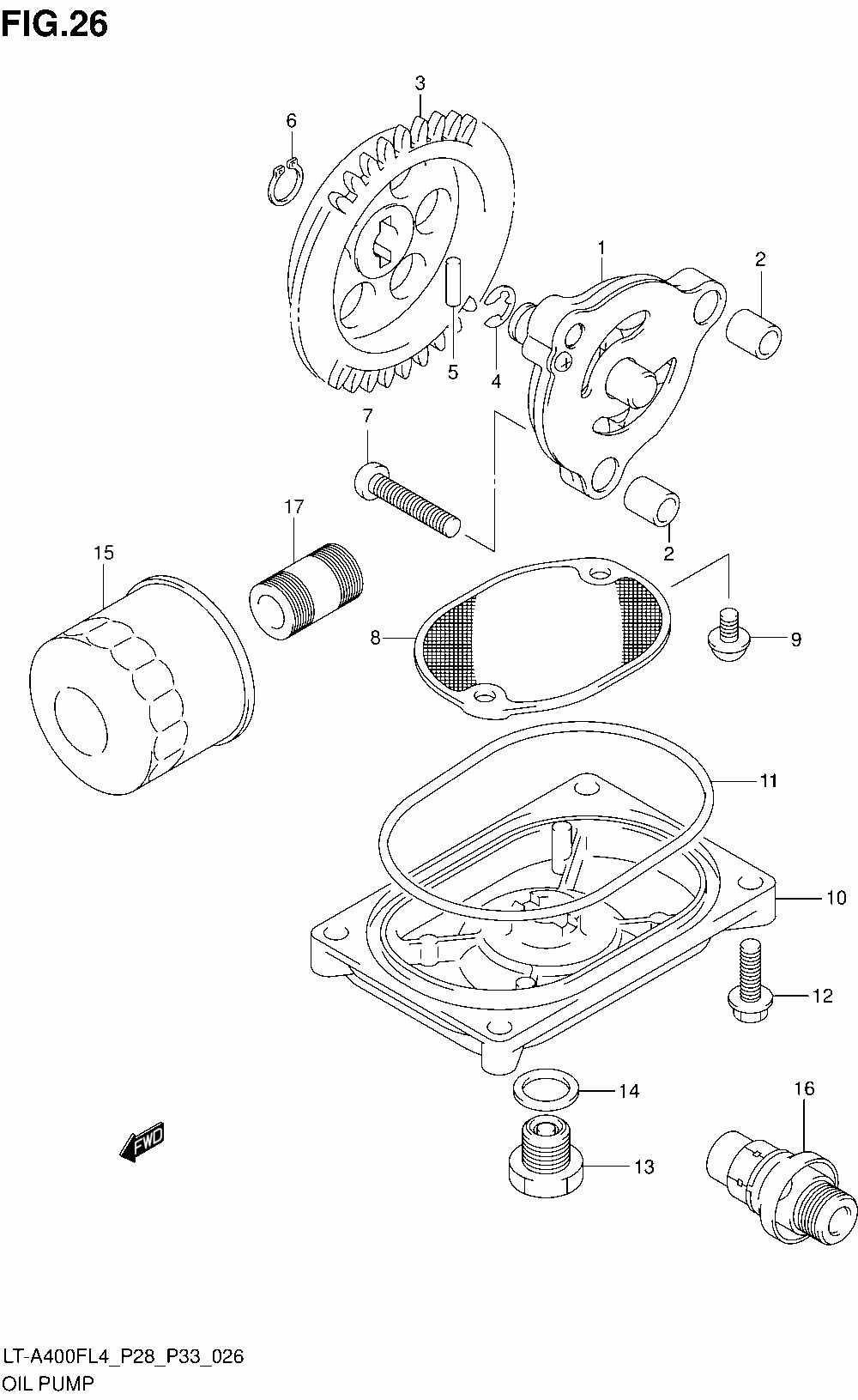 FIG.26

3
6
1
2
5
4
7
17
2
15
8
9
11
10
12
14
16
FWD
13

LT-A400FL4_P28_P33_026
OIL PUMP