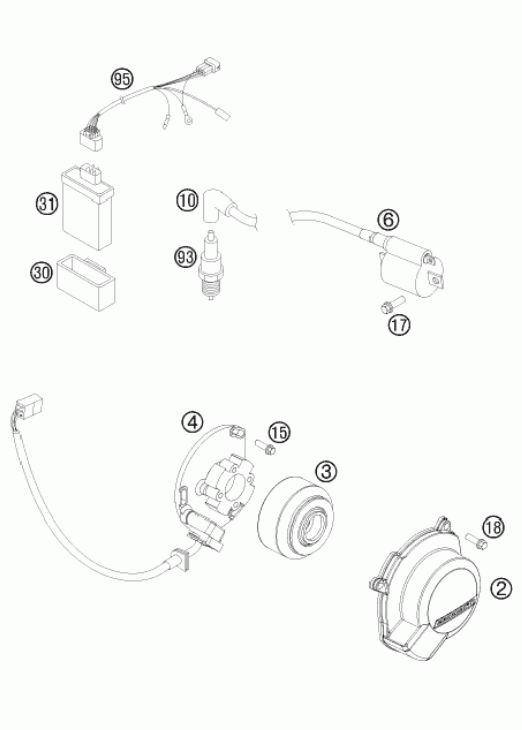 95
31
10
6
93
30
17
4
15
3
18
2