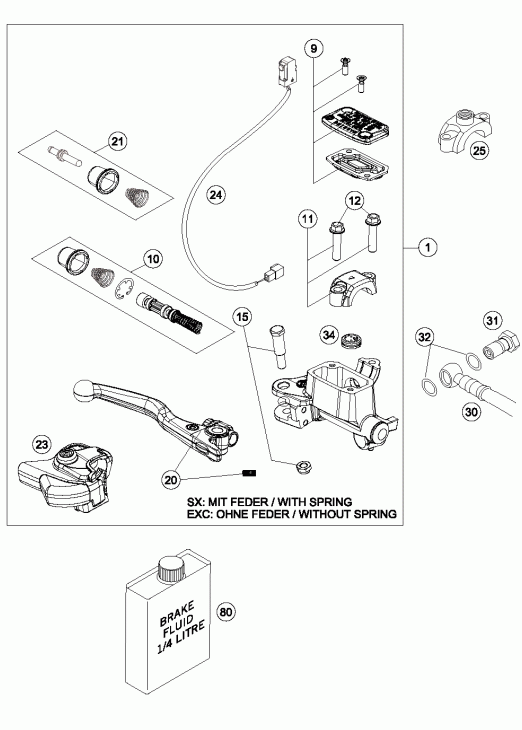 9

21

25

24

12

11

1

10

15

34

31

32

30

23

20

SX: MIT FEDER / WITH SPRING
EXC: OHNE FEDER / WITHOUT SPRING

BRAKE FLUID 1/4 LITRE

80